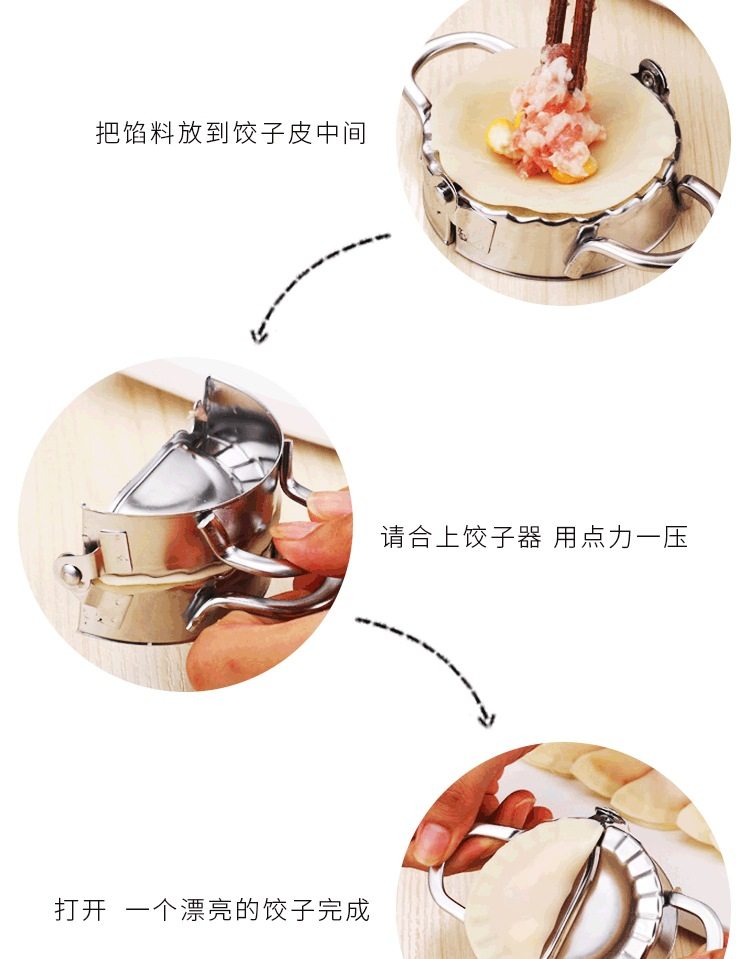 把馅料放到饺子皮中间

请合上饺子器 用点力一压

打开 一个漂亮的饺子完成