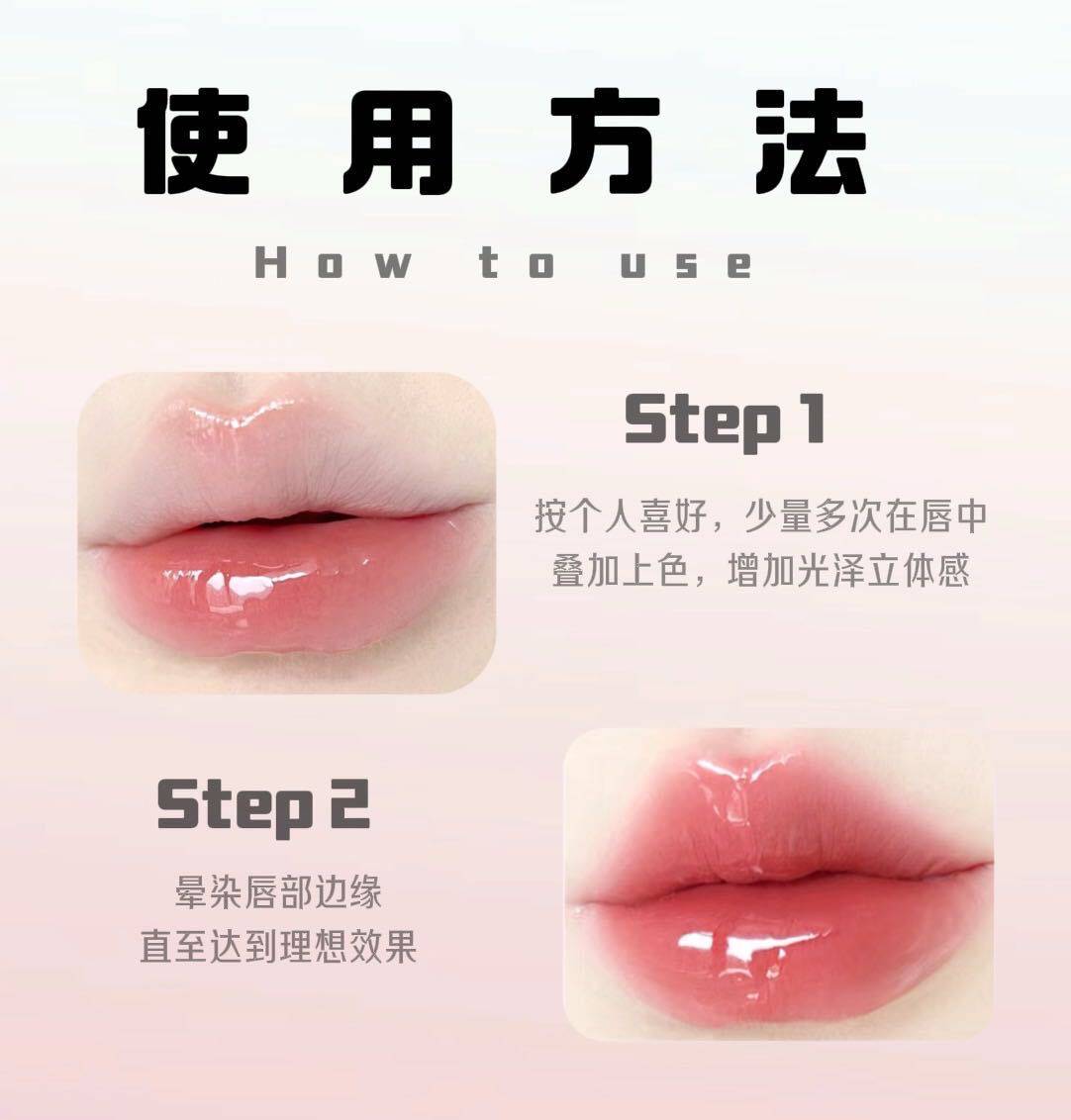 使用方法

How to use

Step 1

按个人喜好，少量多次在唇中叠加上色，增加光泽立体感

Step 2

晕染唇部边缘
直至达到理想效果