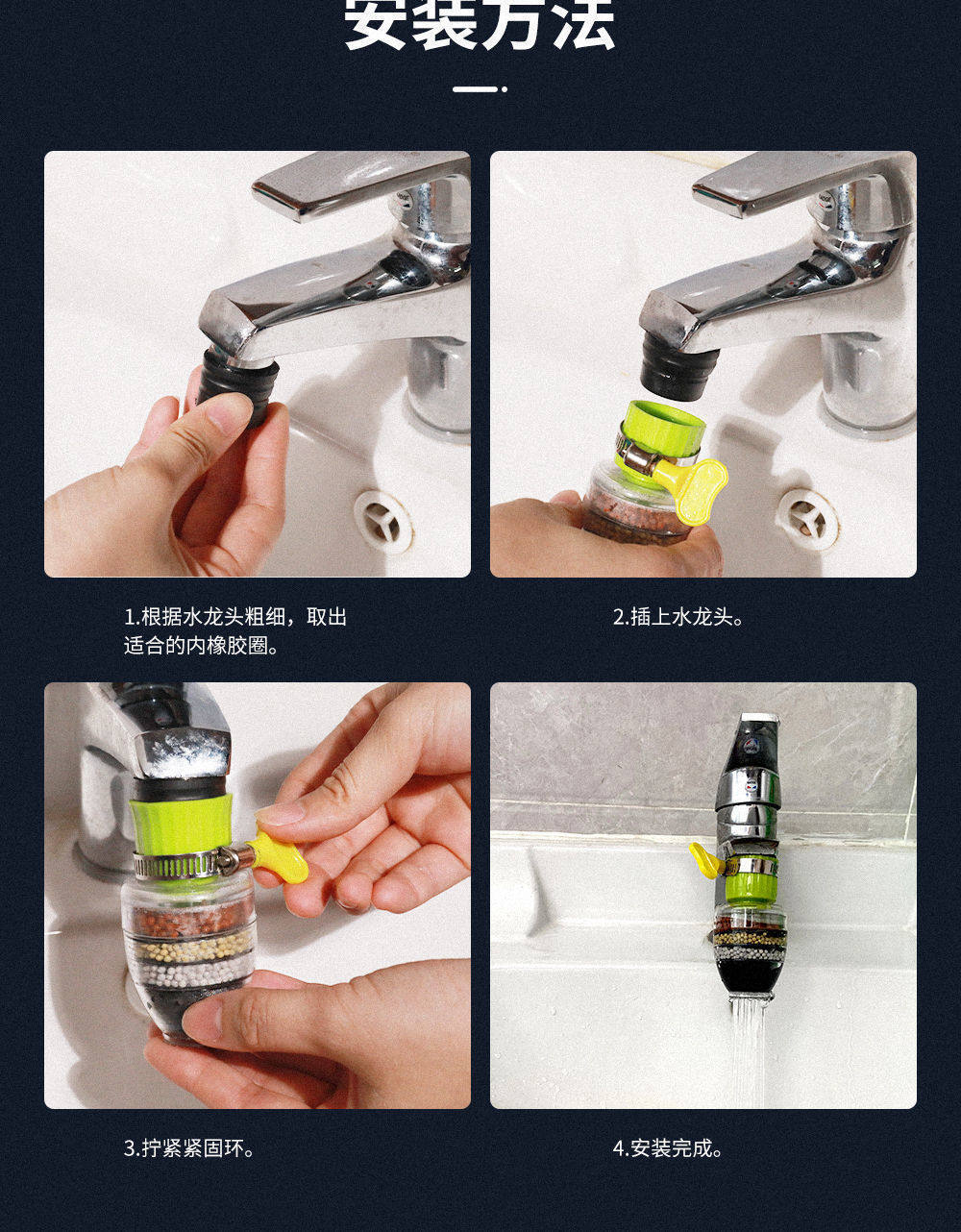 安装方法

1.根据水龙头粗细，取出适合的内橡胶圈。

2.插上水龙头。

3.拧紧紧固环。

4.安装完成。