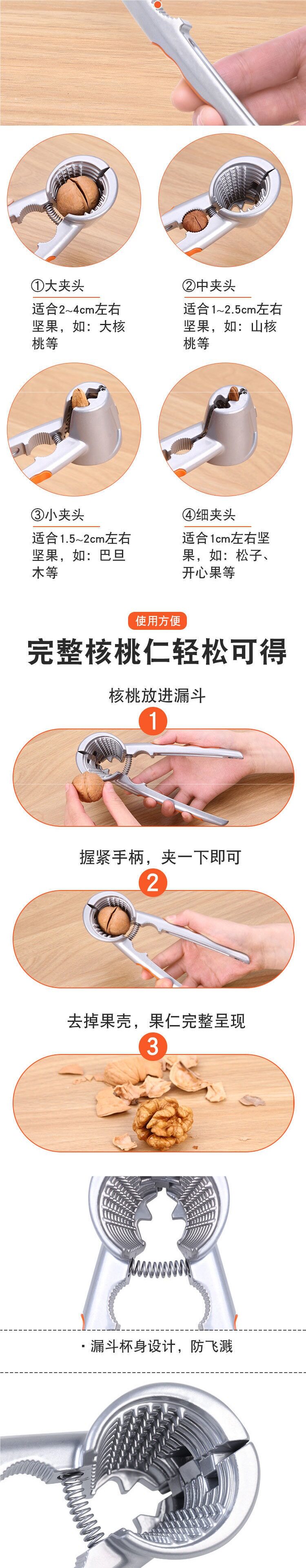 ①大夹头
适合2~4cm左右坚果，如：大核桃等

②中夹头
适合1~2.5cm左右坚果，如：山核桃等

③小夹头
适合1.5~2cm左右坚果，如：巴旦木等

④细夹头
适合1cm左右坚果，如：松子、开心果等

使用方便
完整核桃仁轻松可得

核桃放进漏斗
1

握紧手柄，夹一下即可
2

去掉果壳，果仁完整呈现
3

· 漏斗杯身设计，防飞溅