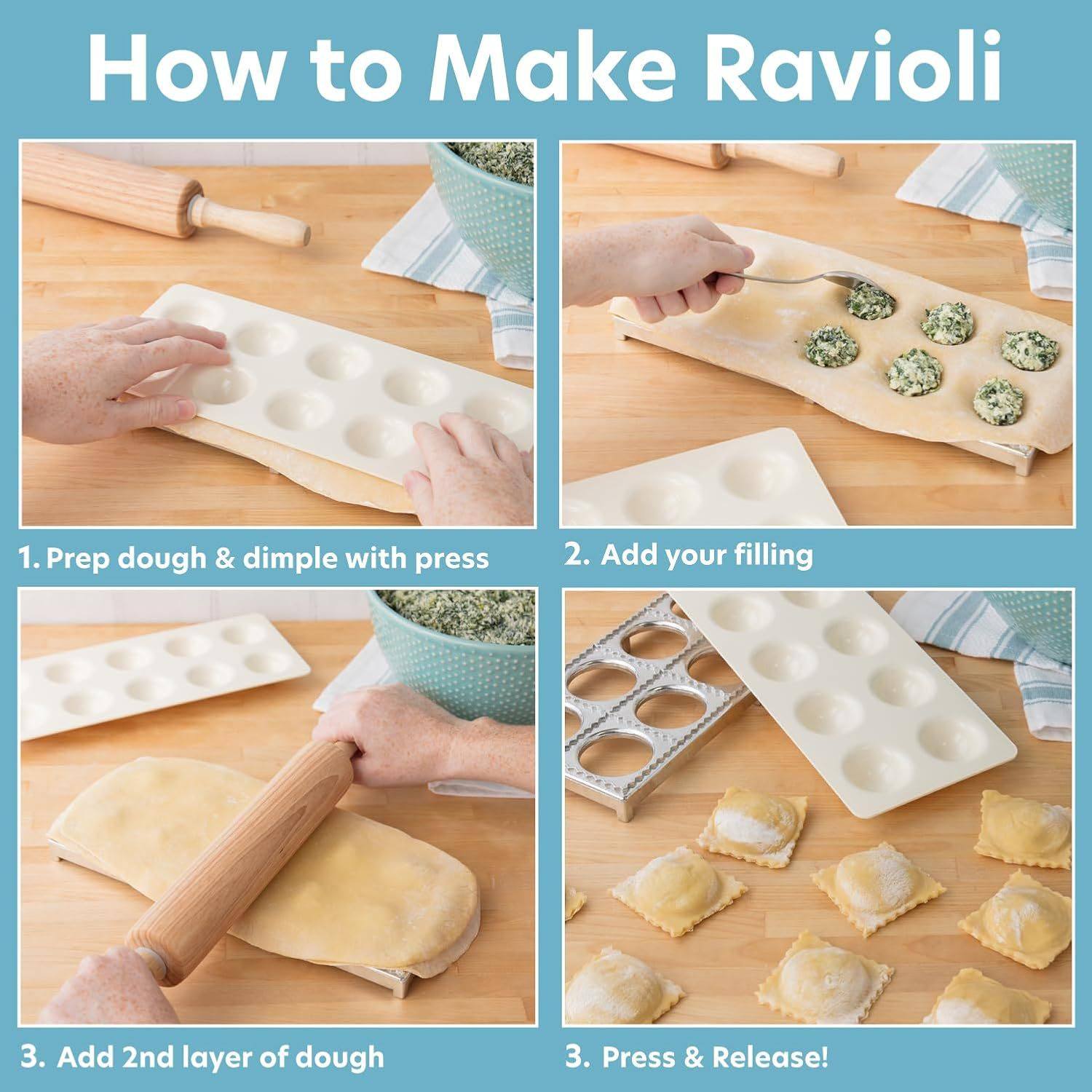 How to Make Ravioli

1. Prep dough & dimple with press

2. Add your filling

3. Add 2nd layer of dough

3. Press & Release!