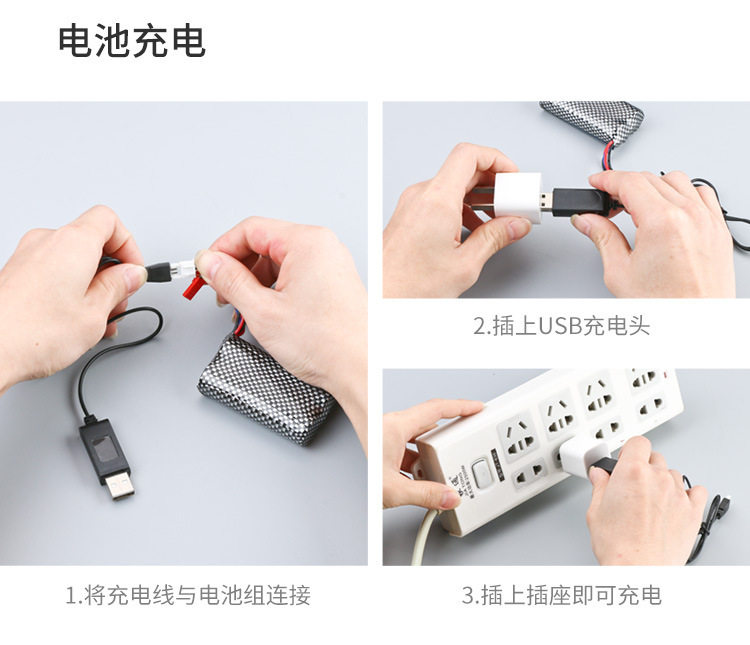 电池充电

1.将充电线与电池组连接

2.插上USB充电头

3.插上插座即可充电