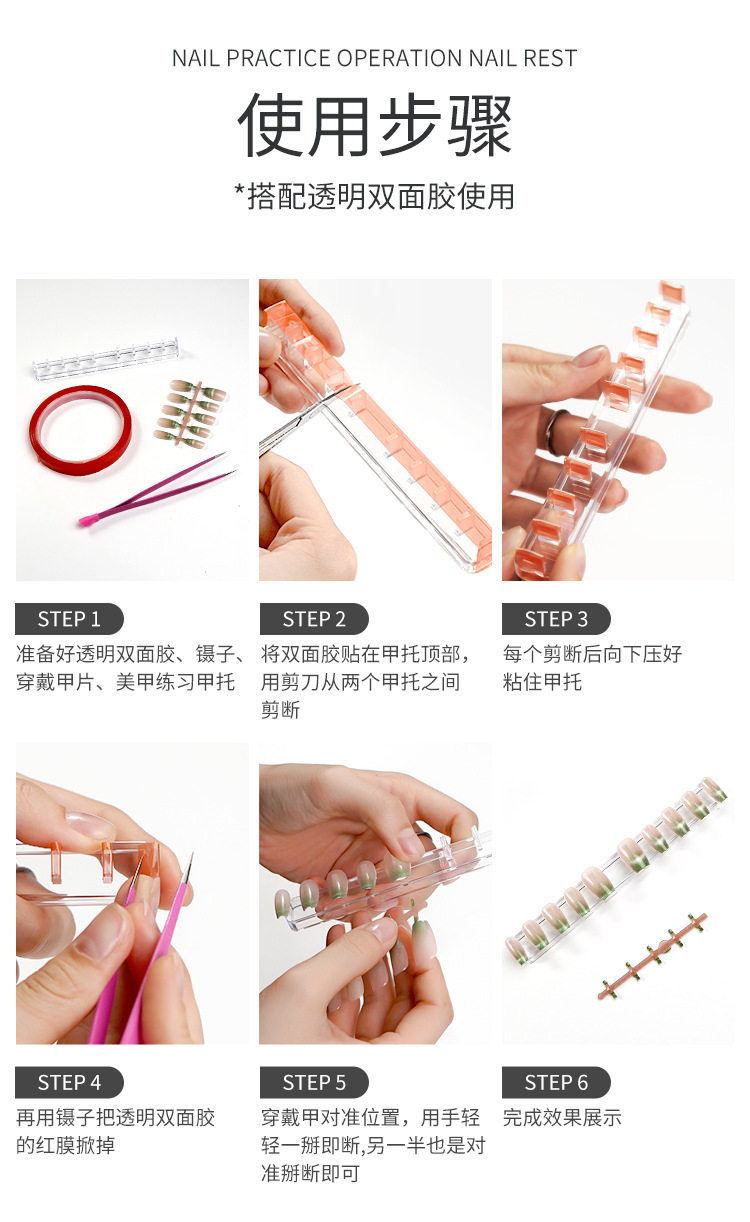 NAIL PRACTICE OPERATION NAIL REST

使用步骤

*搭配透明双面胶使用

STEP 1
准备好透明双面胶、镊子、穿戴甲片、美甲练习甲托

STEP 2
将双面胶贴在甲托顶部，用剪刀从两个甲托之间剪断

STEP 3
每个剪断后向下压好粘住甲托

STEP 4
再用镊子把透明双面胶的红膜掀掉

STEP 5
穿戴甲对准位置，用手轻轻一掰即断,另一半也是对准掰断即可

STEP 6
完成效果展示