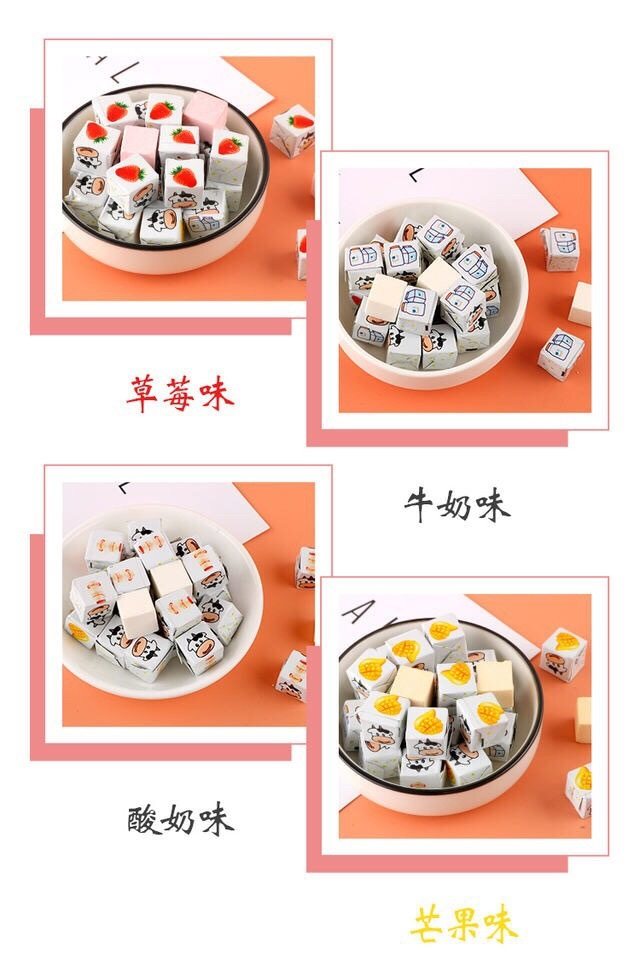 草莓味

牛奶味

酸奶味

芒果味