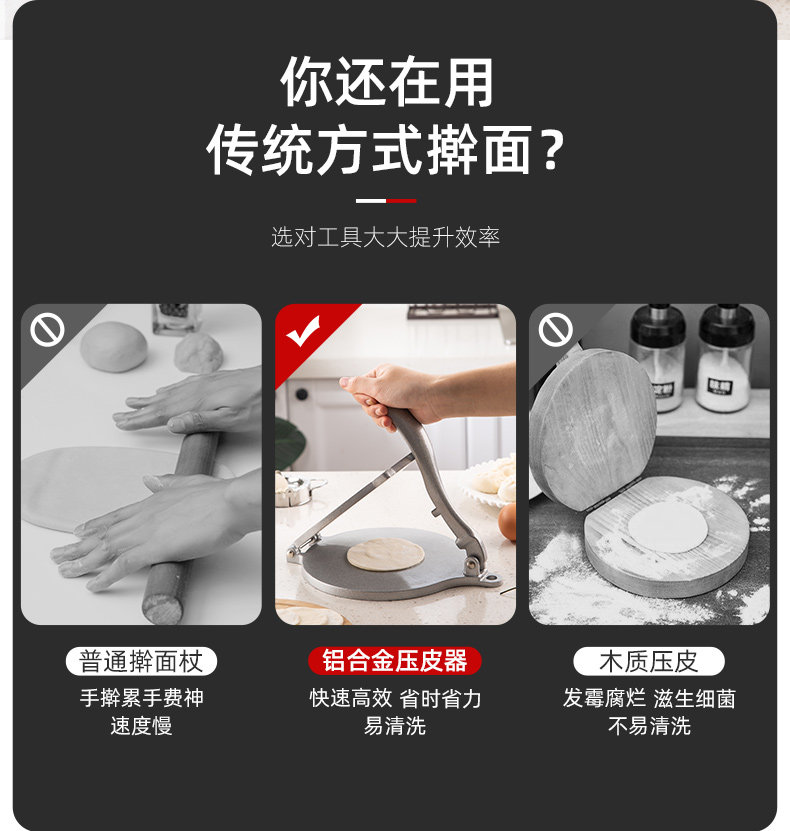 你还在用
传统方式擀面？

选对工具大大提升效率

普通擀面杖
手擀累手费神
速度慢

铝合金压皮器
快速高效 省时省力
易清洗

木质压皮
发霉腐烂 滋生细菌
不易清洗