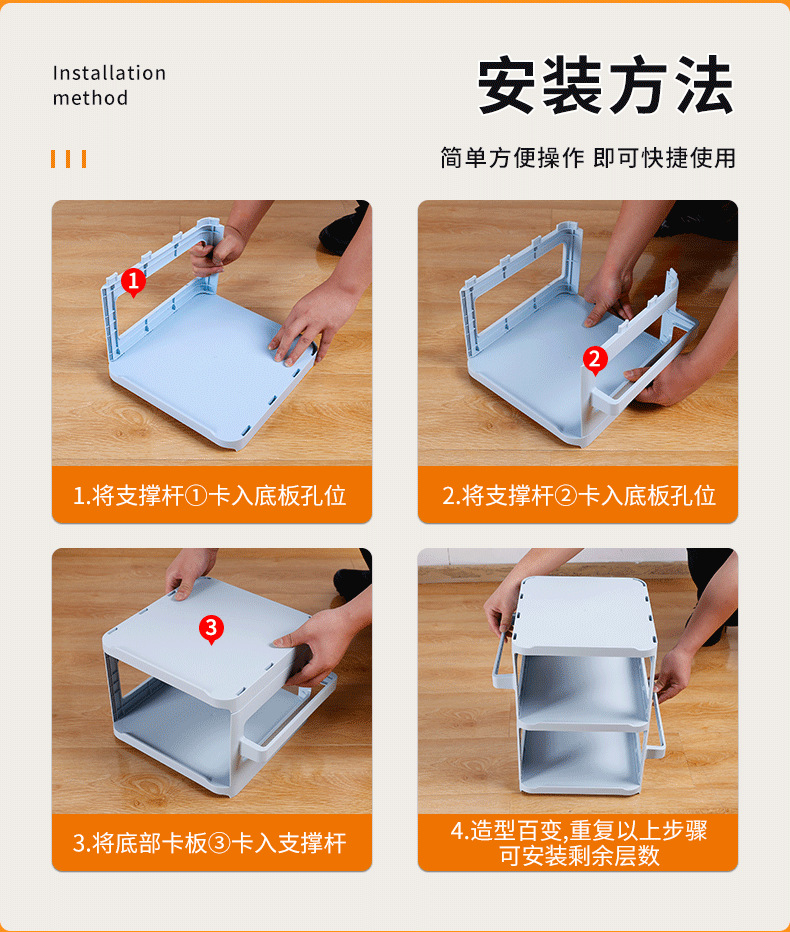 Installation method

安装方法

简单方便操作 即可快捷使用

1

1.将支撑杆①卡入底板孔位

2

2.将支撑杆②卡入底板孔位

3

3.将底部卡板③卡入支撑杆

4.造型百变,重复以上步骤可安装剩余层数