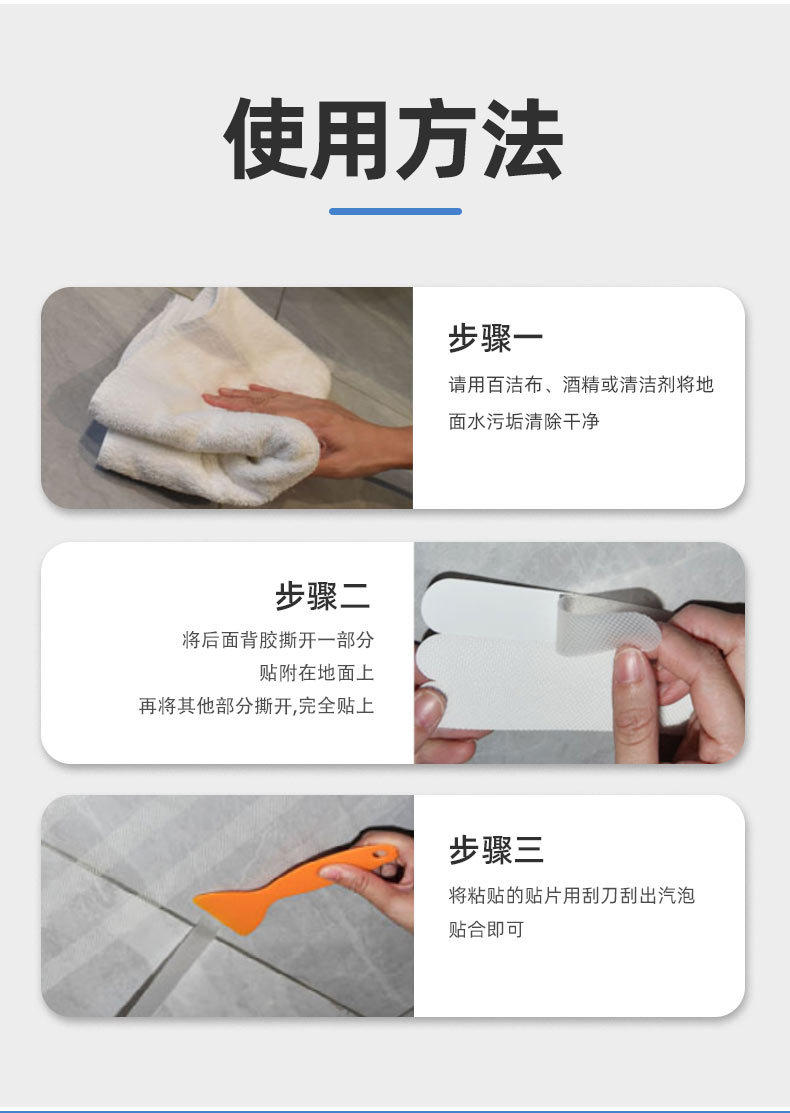 使用方法

步骤一

请用百洁布、酒精或清洁剂将地面水污垢清除干净

步骤二

将后面背胶撕开一部分
贴附在地面上
再将其他部分撕开,完全贴上

步骤三

将粘贴的贴片用刮刀刮出汽泡
贴合即可