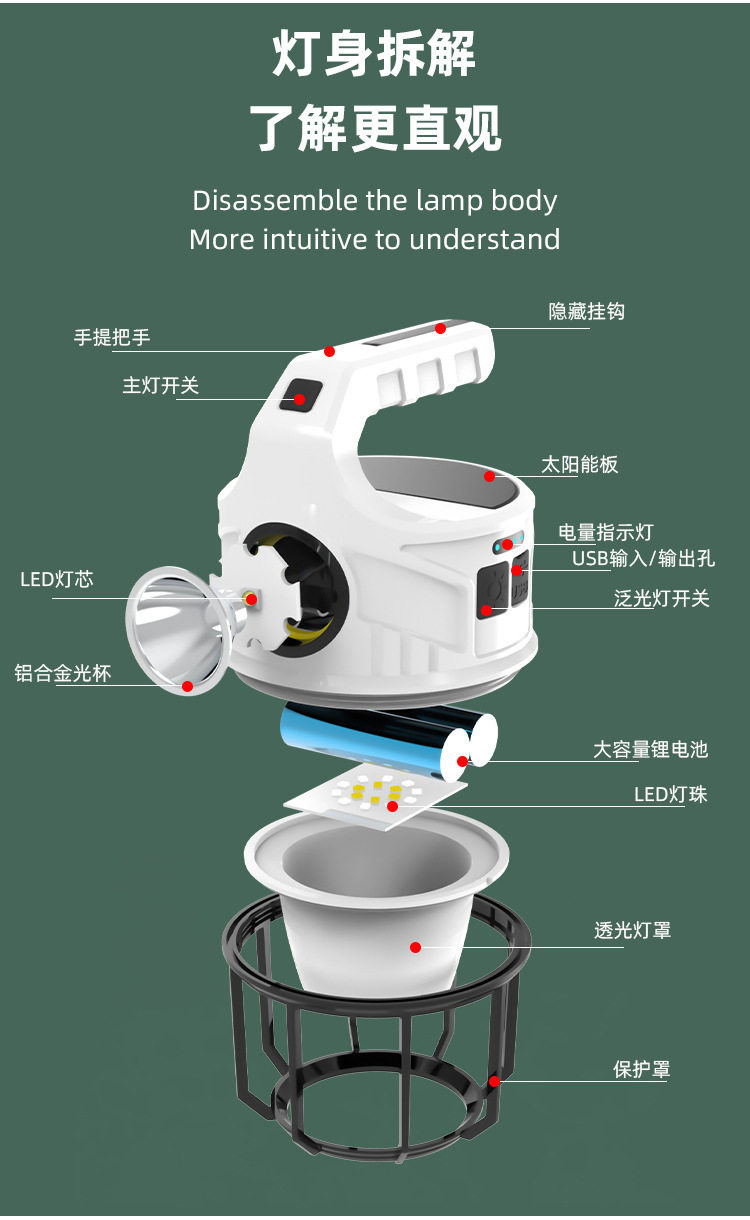 灯身拆解
了解更直观

Disassemble the lamp body
More intuitive to understand

隐藏挂钩

手提把手

主灯开关

太阳能板

电量指示灯

USB输入/输出孔

LED灯芯

泛光灯开关

铝合金光杯

大容量锂电池

LED灯珠

透光灯罩

保护罩