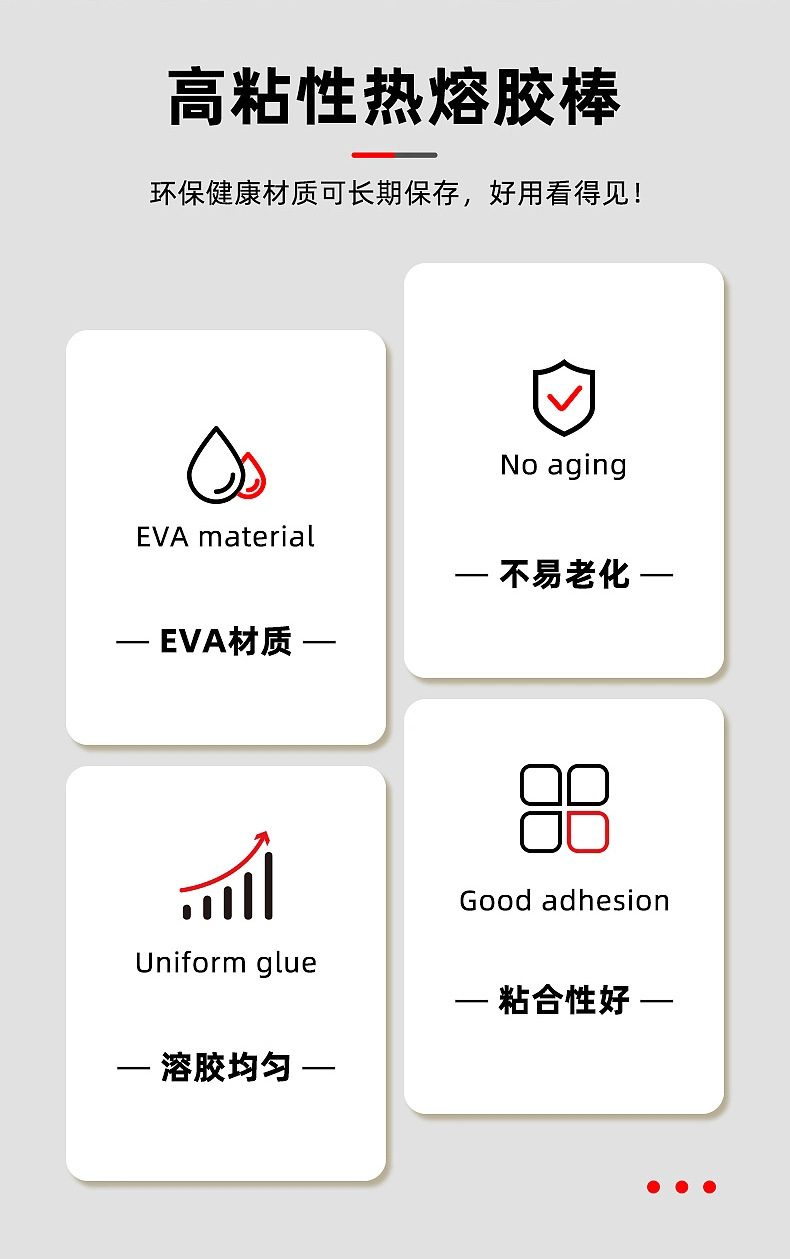 高粘性热熔胶棒

环保健康材质可长期保存，好用看得见！

EVA material

— EVA材质 —

Uniform glue

— 溶胶均匀 —

No aging

— 不易老化 —

Good adhesion

— 粘合性好 —