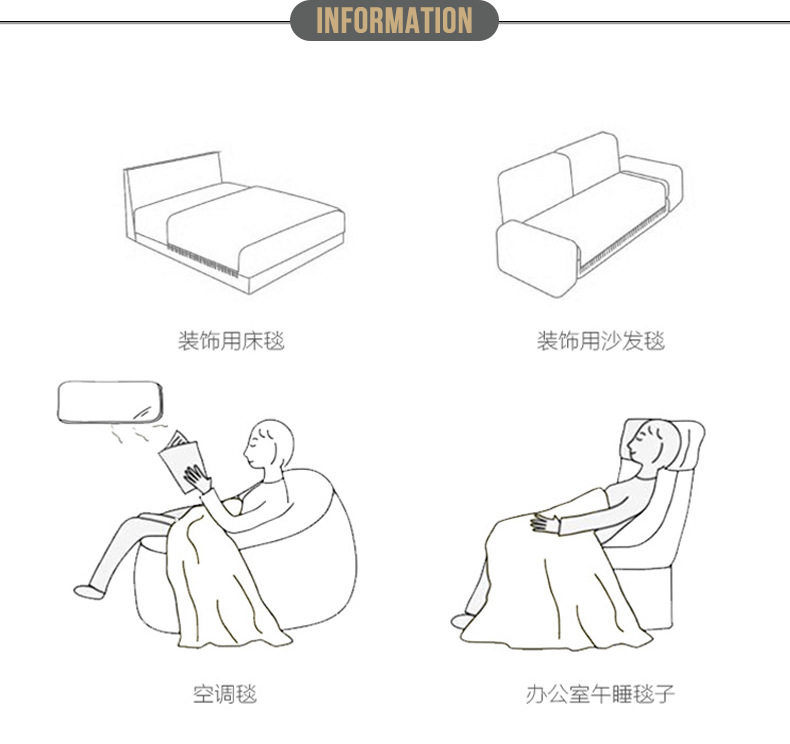 INFORMATION

装饰用床毯

装饰用沙发毯

空调毯

办公室午睡毯子