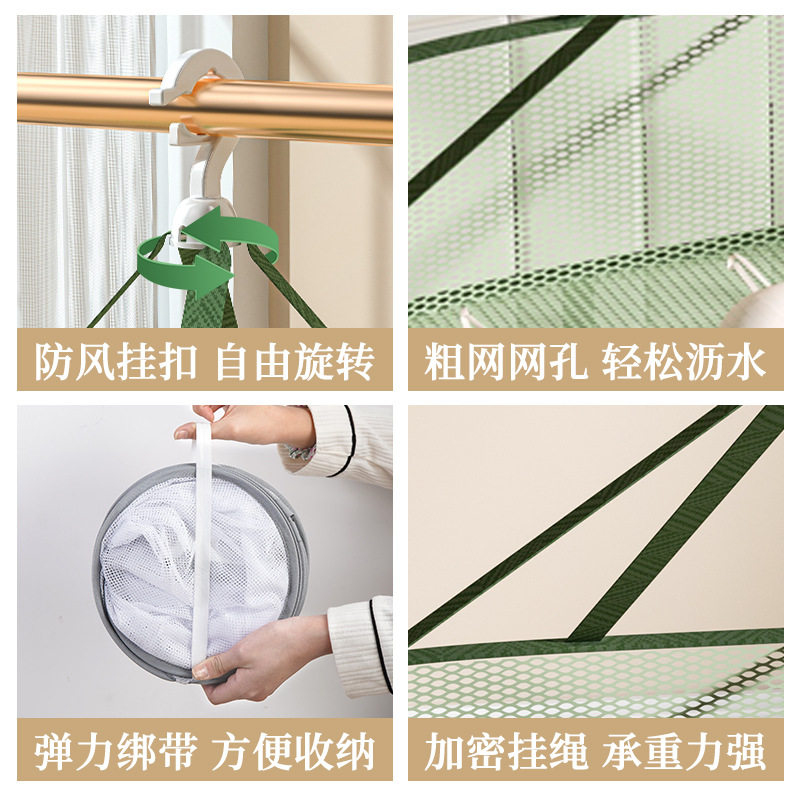 防风挂扣 自由旋转

粗网网孔 轻松沥水

弹力绑带 方便收纳

加密挂绳 承重力强