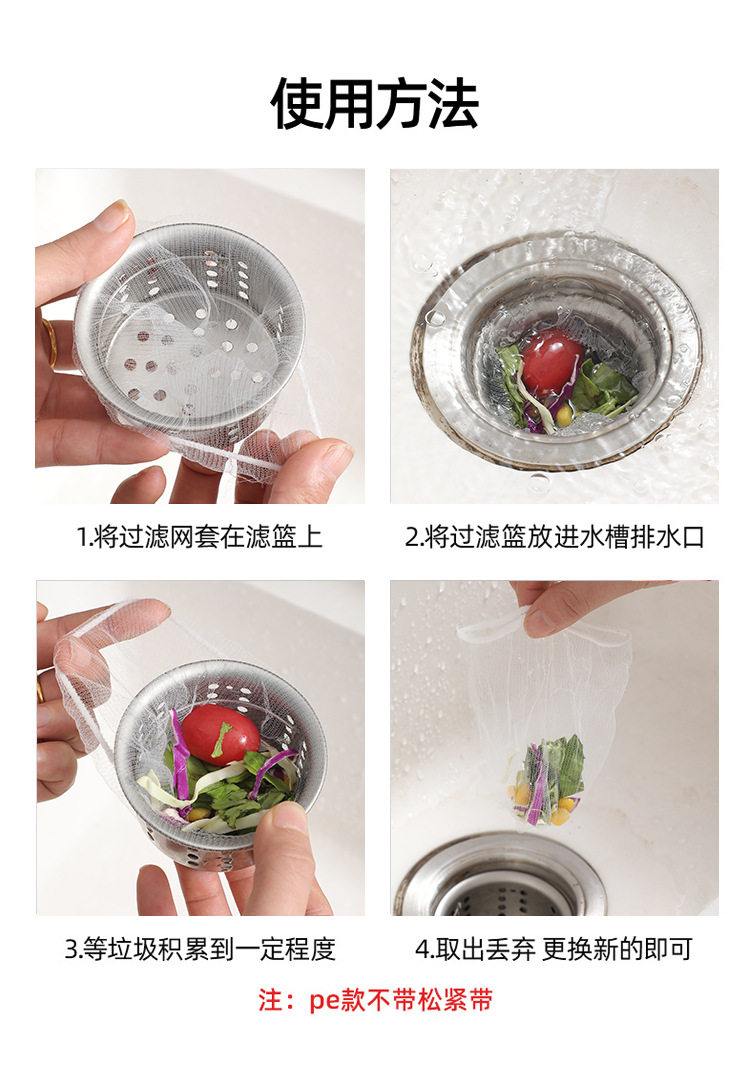 使用方法

1.将过滤网套在滤篮上

2.将过滤篮放进水槽排水口

3.等垃圾积累到一定程度

4.取出丢弃 更换新的即可

注：pe款不带松紧带