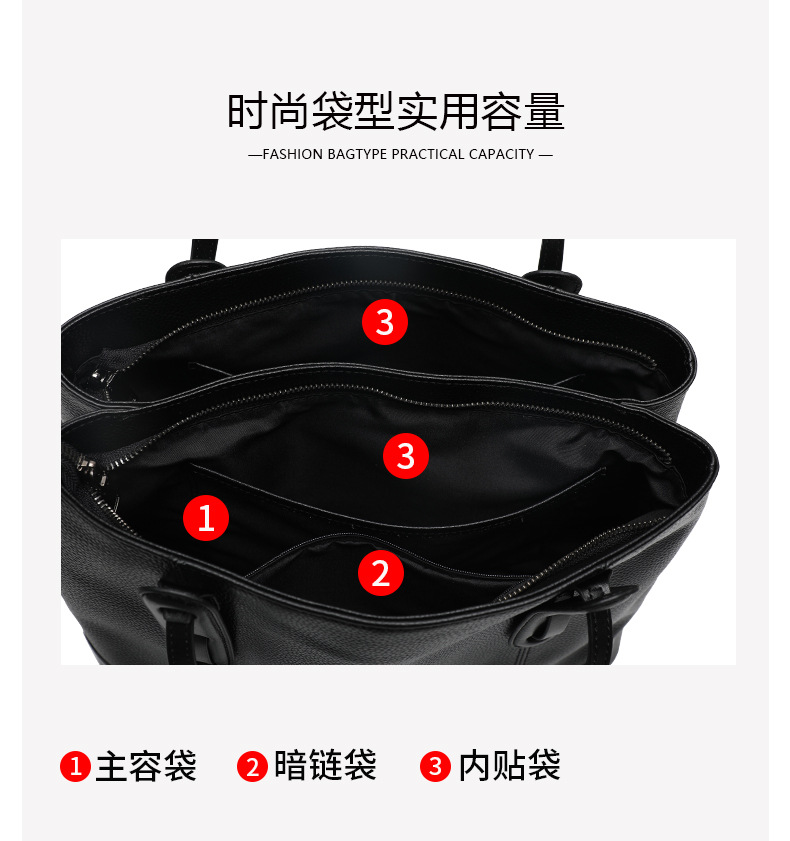 时尚袋型实用容量

—FASHION BAGTYPE PRACTICAL CAPACITY —

3

3

1

2

1 主容袋 2 暗链袋 3 内贴袋