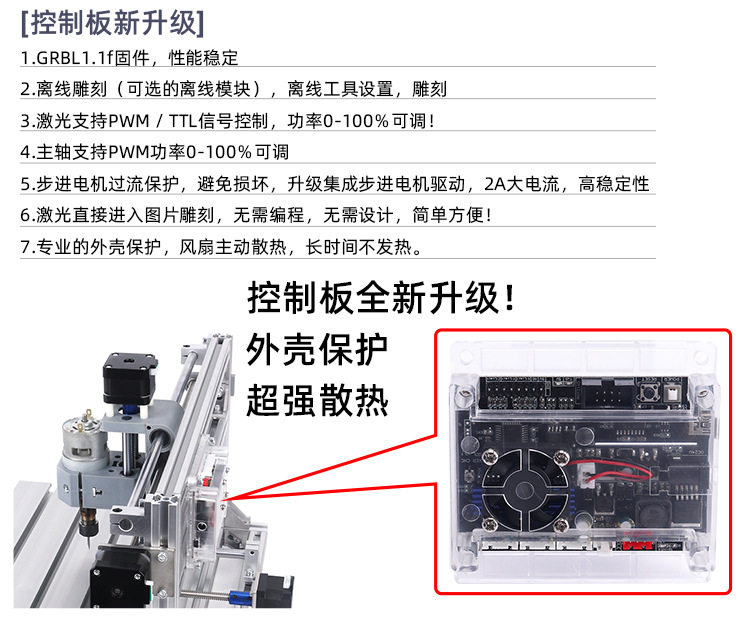 [控制板新升级]

1.GRBL1.1f固件，性能稳定

2.离线雕刻（可选的离线模块），离线工具设置，雕刻

3.激光支持PWM / TTL信号控制，功率0-100%可调！

4.主轴支持PWM功率0-100%可调

5.步进电机过流保护，避免损坏，升级集成步进电机驱动，2A大电流，高稳定性

6.激光直接进入图片雕刻，无需编程，无需设计，简单方便！

7.专业的外壳保护，风扇主动散热，长时间不发热。

控制板全新升级！

外壳保护

超强散热