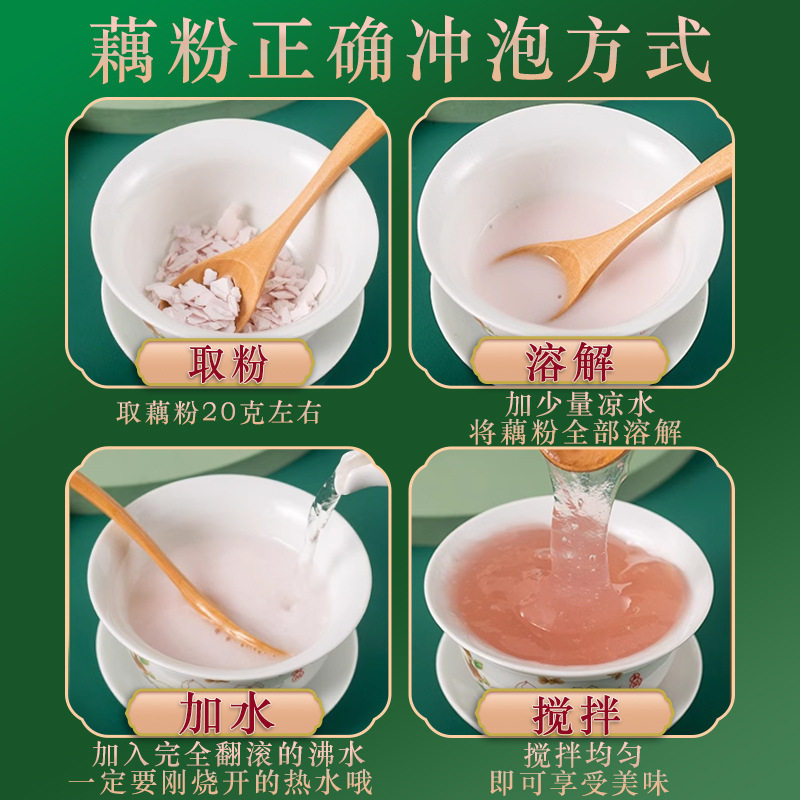 藕粉正确冲泡方式

取粉
取藕粉20克左右

溶解
加少量凉水
将藕粉全部溶解

加水
加入完全翻滚的沸水
一定要刚烧开的热水哦

搅拌
搅拌均匀
即可享受美味