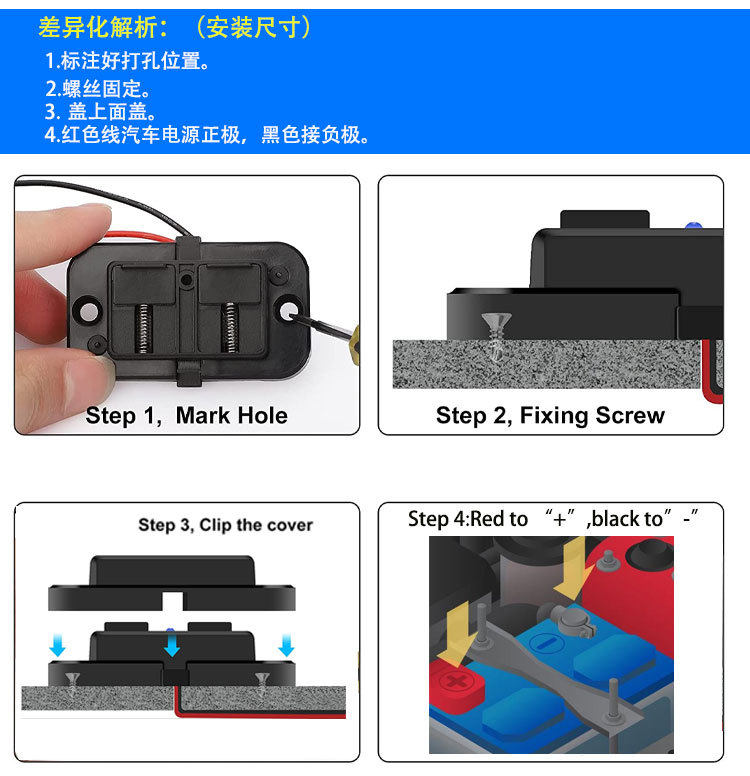 差异化解析：（安装尺寸）

1.标注好打孔位置。
2.螺丝固定。
3. 盖上面盖。
4.红色线汽车电源正极，黑色接负极。

Step 1, Mark Hole

Step 2, Fixing Screw

Step 3, Clip the cover

Step 4:Red to “+”,black to”-”