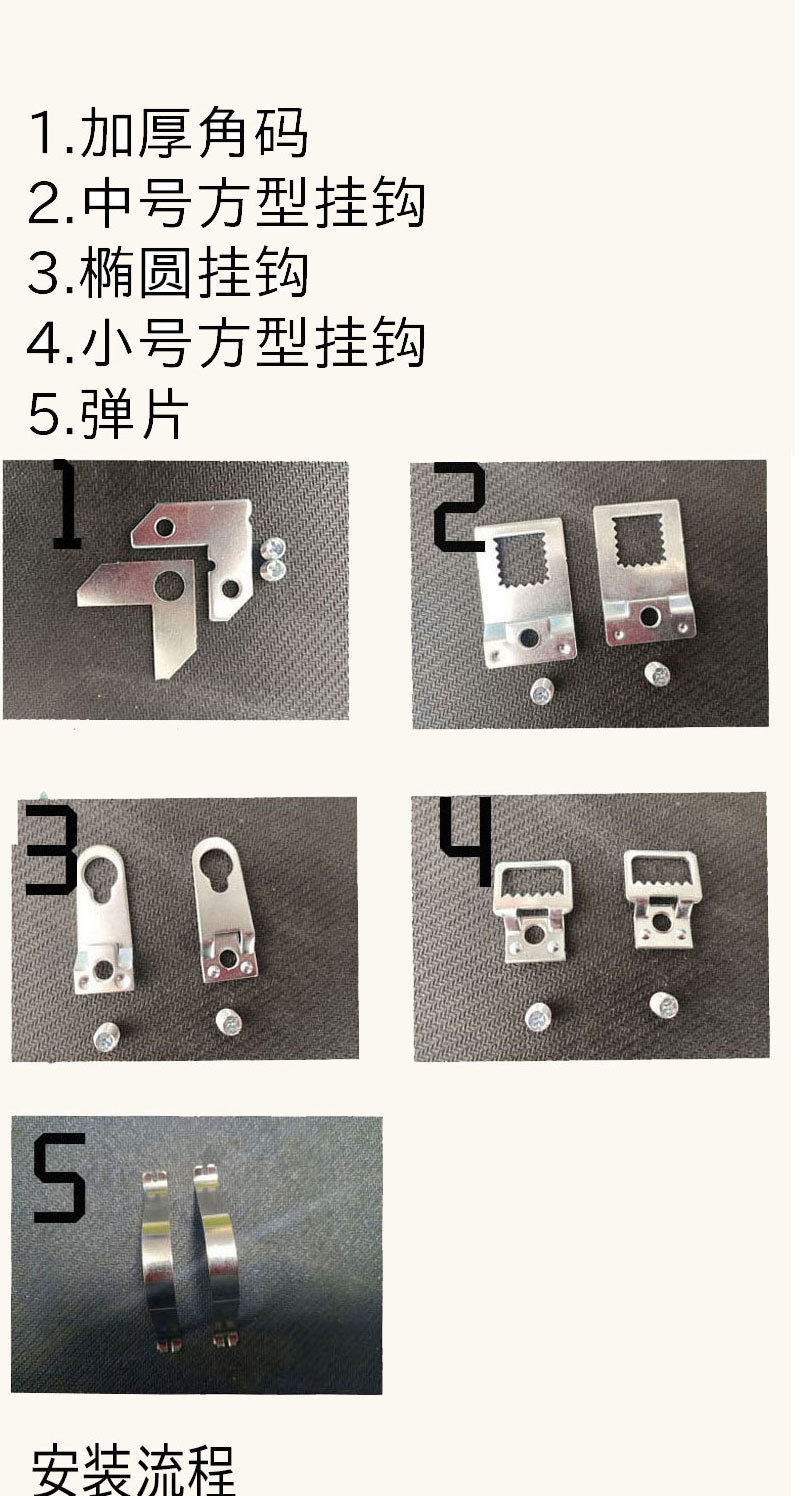 1.加厚角码
2.中号方型挂钩
3.椭圆挂钩
4.小号方型挂钩
5.弹片

1

2

3

4

5

安装流程