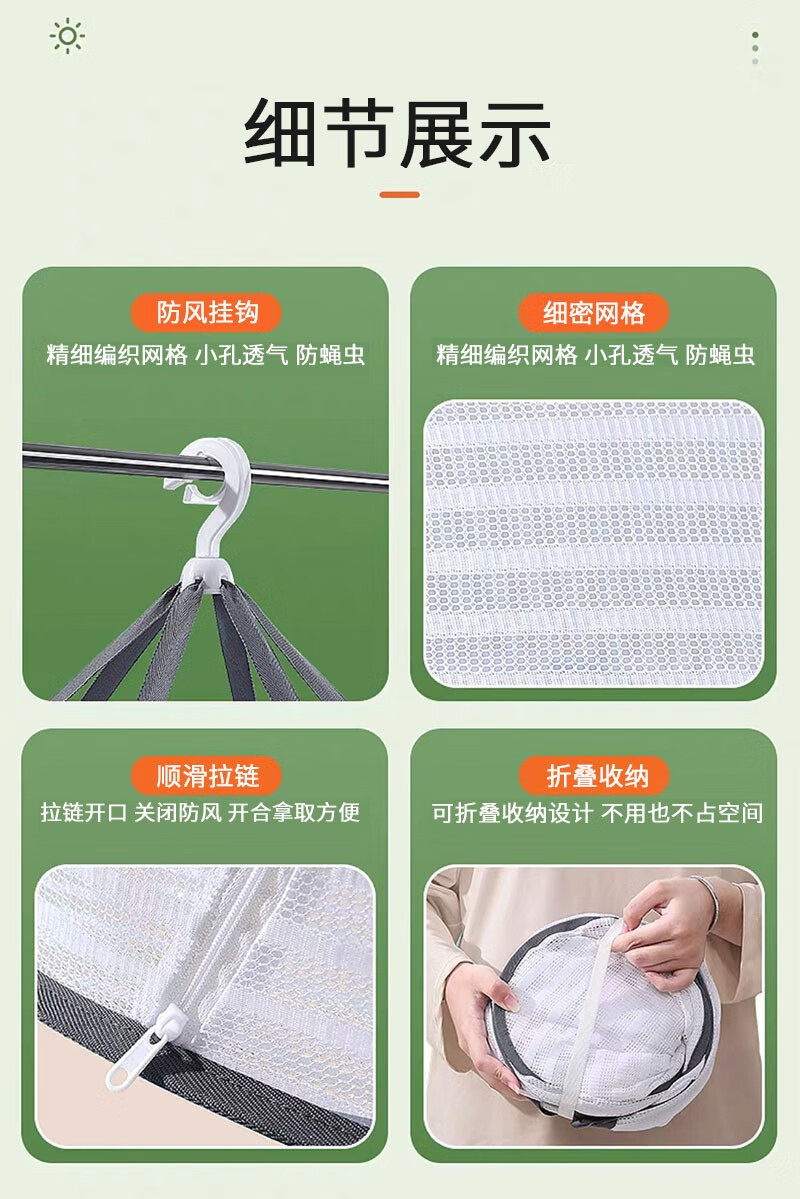 细节展示

防风挂钩
精细编织网格 小孔透气 防蝇虫

细密网格
精细编织网格 小孔透气 防蝇虫

顺滑拉链
拉链开口 关闭防风 开合拿取方便

折叠收纳
可折叠收纳设计 不用也不占空间