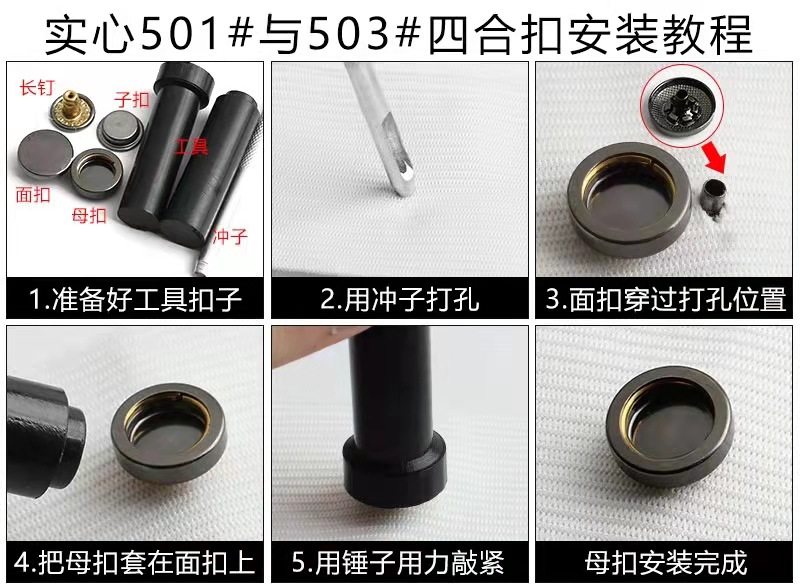 实心501#与503#四合扣安装教程

长钉
子扣
工具
面扣
母扣
冲子

1.准备好工具扣子

2.用冲子打孔

3.面扣穿过打孔位置

4.把母扣套在面扣上

5.用锤子用力敲紧

母扣安装完成