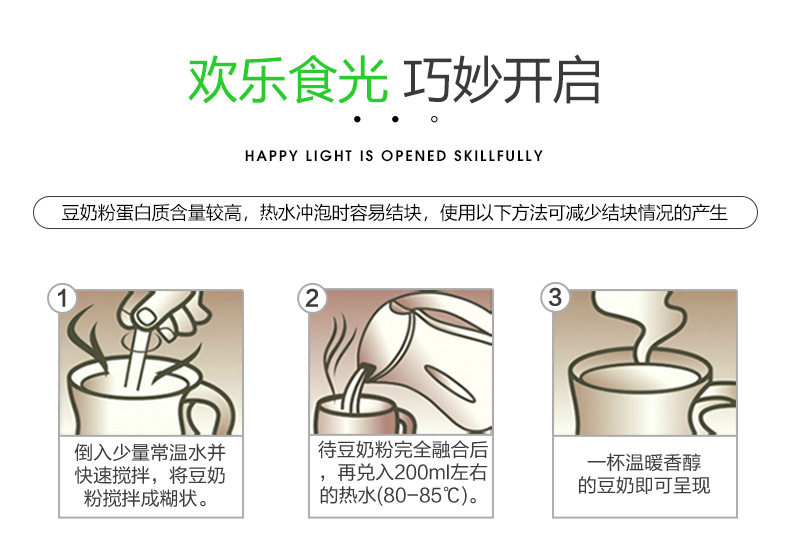 欢乐食光 巧妙开启

HAPPY LIGHT IS OPENED SKILLFULLY

豆奶粉蛋白质含量较高，热水冲泡时容易结块，使用以下方法可减少结块情况的产生

1
倒入少量常温水并快速搅拌，将豆奶粉搅拌成糊状。

2
待豆奶粉完全融合后，再兑入200ml左右的热水(80-85℃)。

3
一杯温暖香醇的豆奶即可呈现