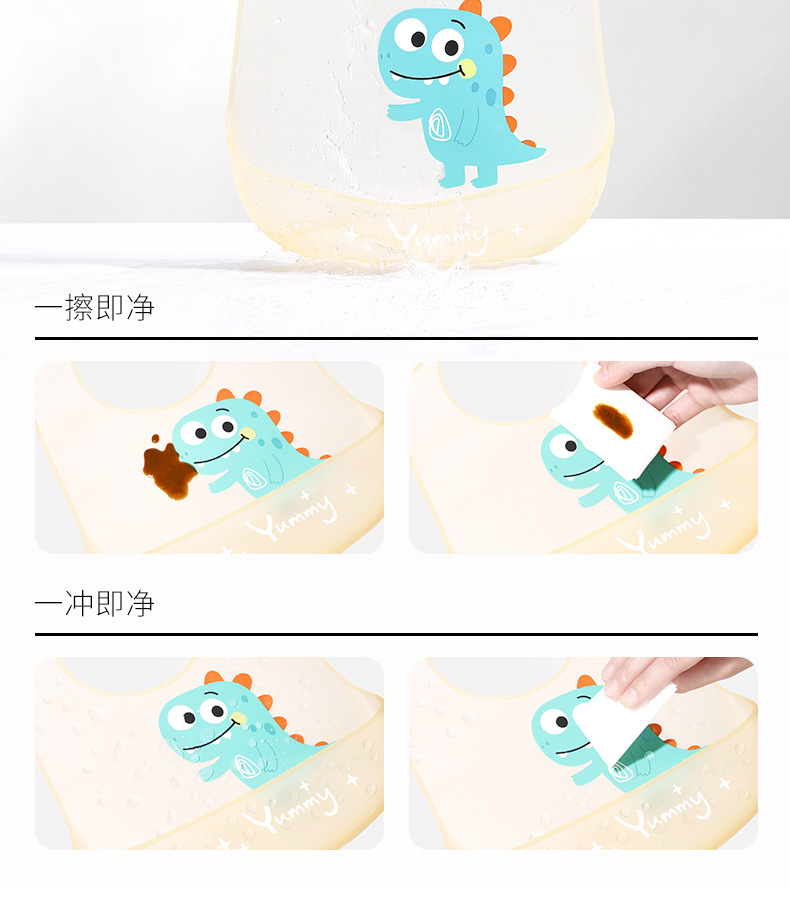 Yummy

一擦即净

Yummy

Yummy

一冲即净

Yummy

Yummy