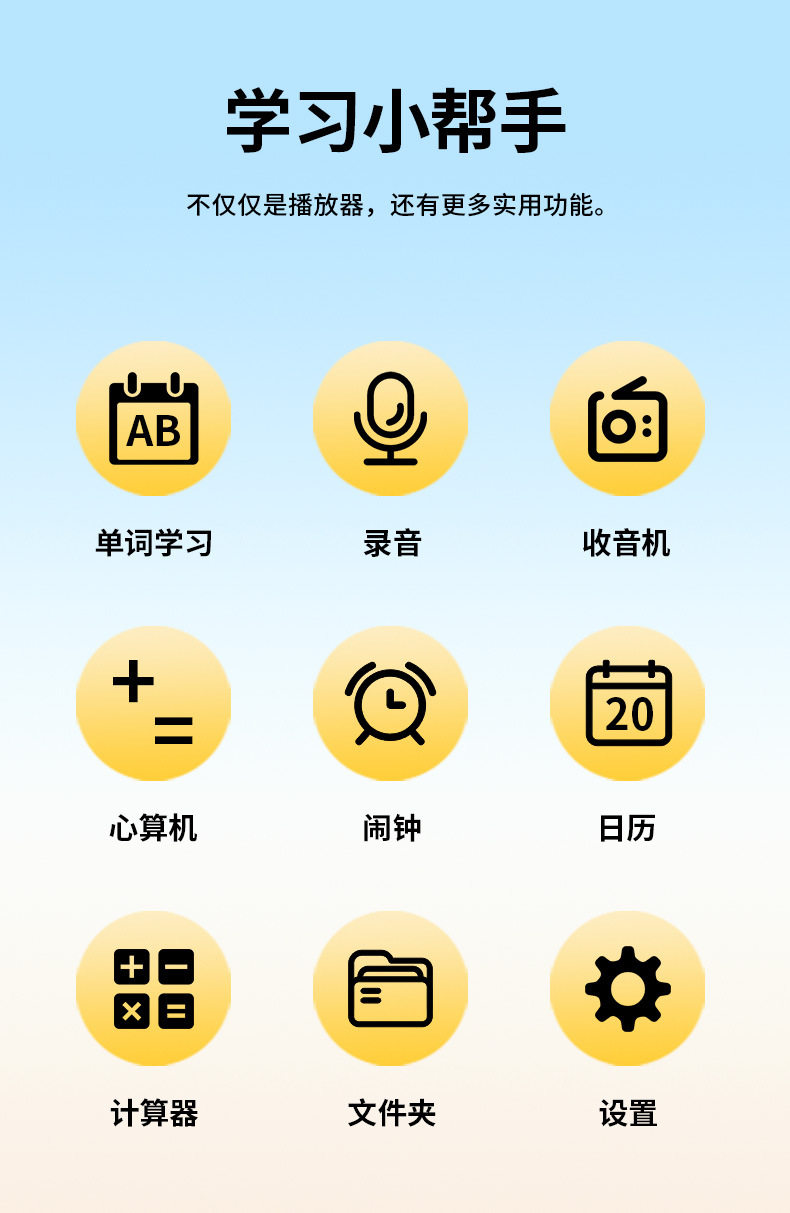 学习小帮手

不仅仅是播放器，还有更多实用功能。

AB

单词学习

录音

收音机

心算机

闹钟

20

日历

计算器

文件夹

设置