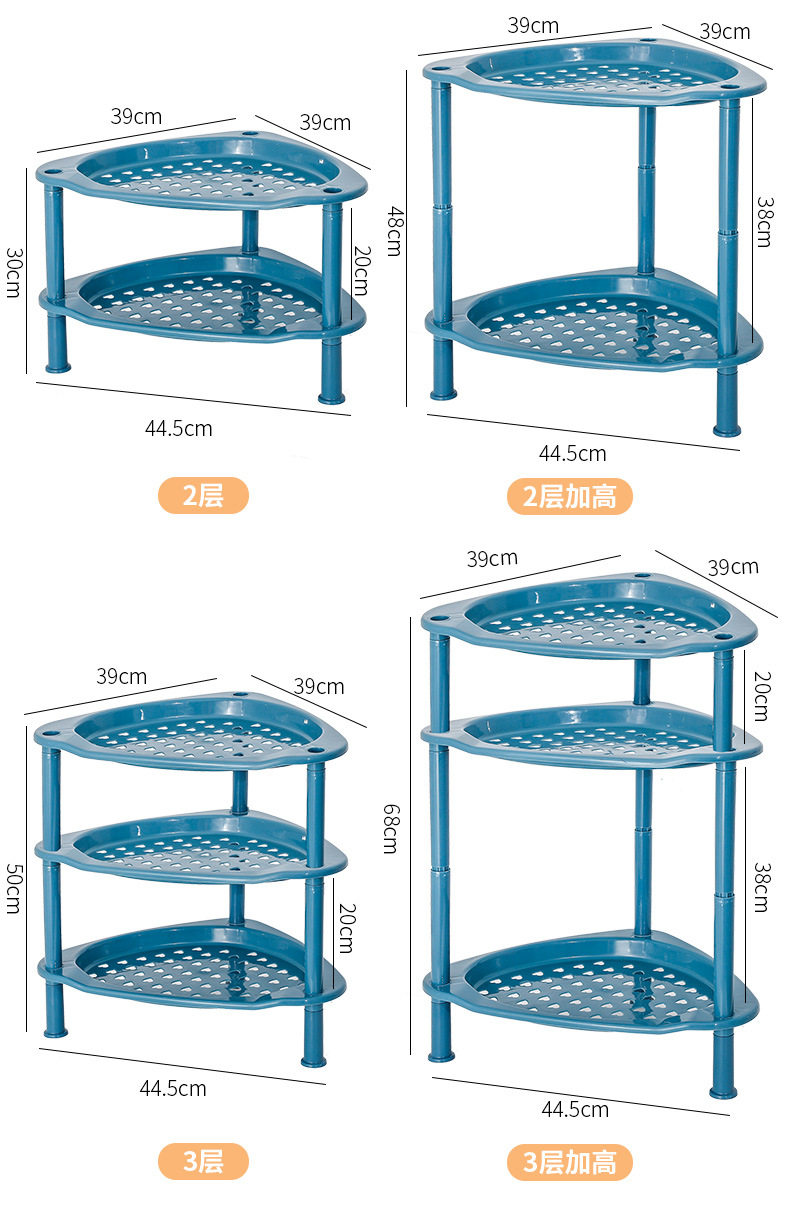 39cm
39cm
30cm
20cm
44.5cm
2层

39cm
39cm
48cm
38cm
44.5cm
2层加高

39cm
39cm
50cm
20cm
44.5cm
3层

39cm
39cm
68cm
20cm
38cm
44.5cm
3层加高