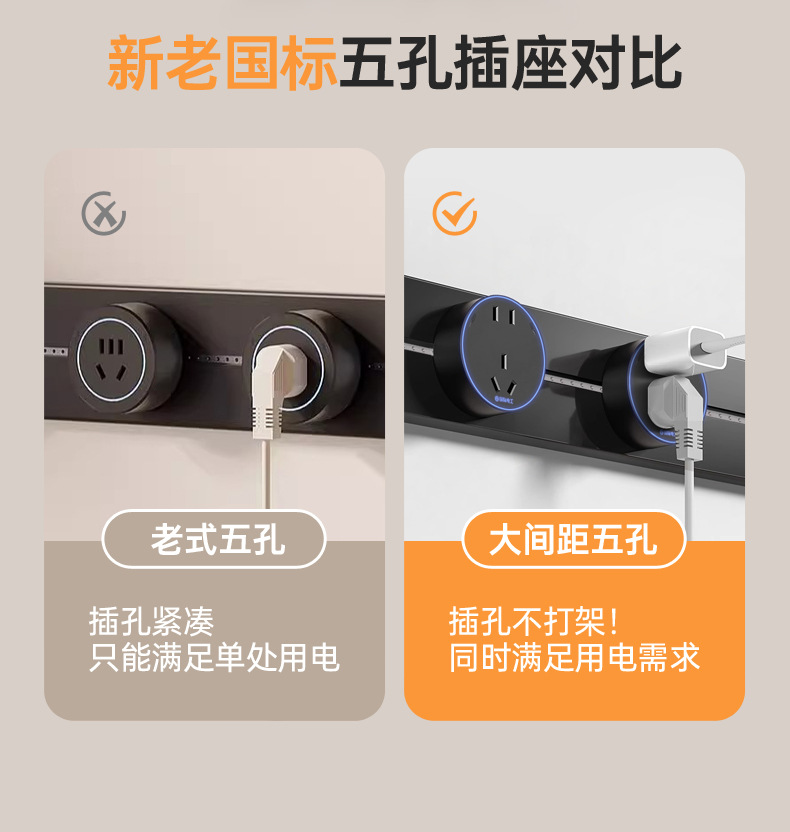 新老国标五孔插座对比

老式五孔

插孔紧凑
只能满足单处用电

大间距五孔

插孔不打架！
同时满足用电需求