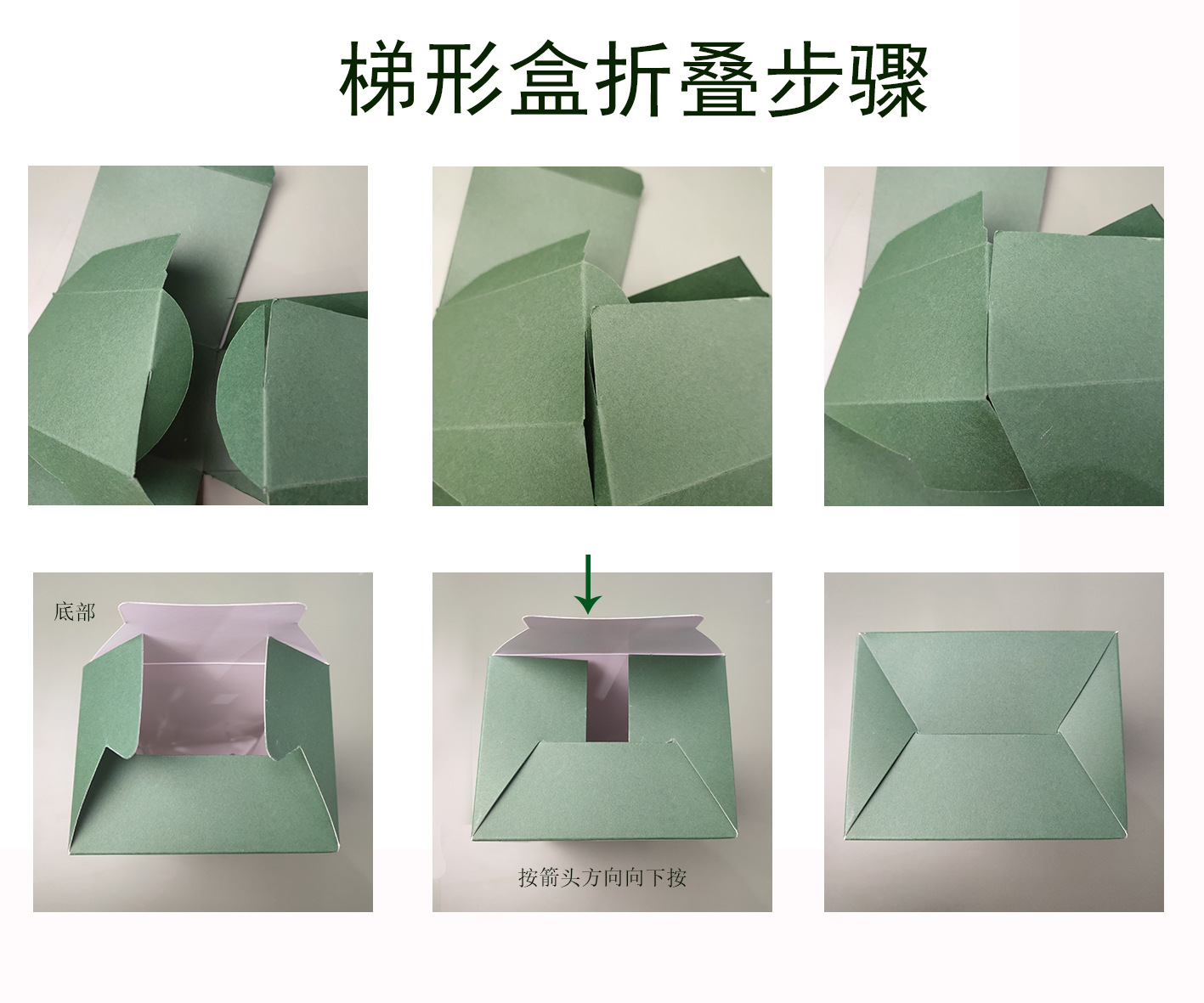 梯形盒折叠步骤

底部

按箭头方向向下按