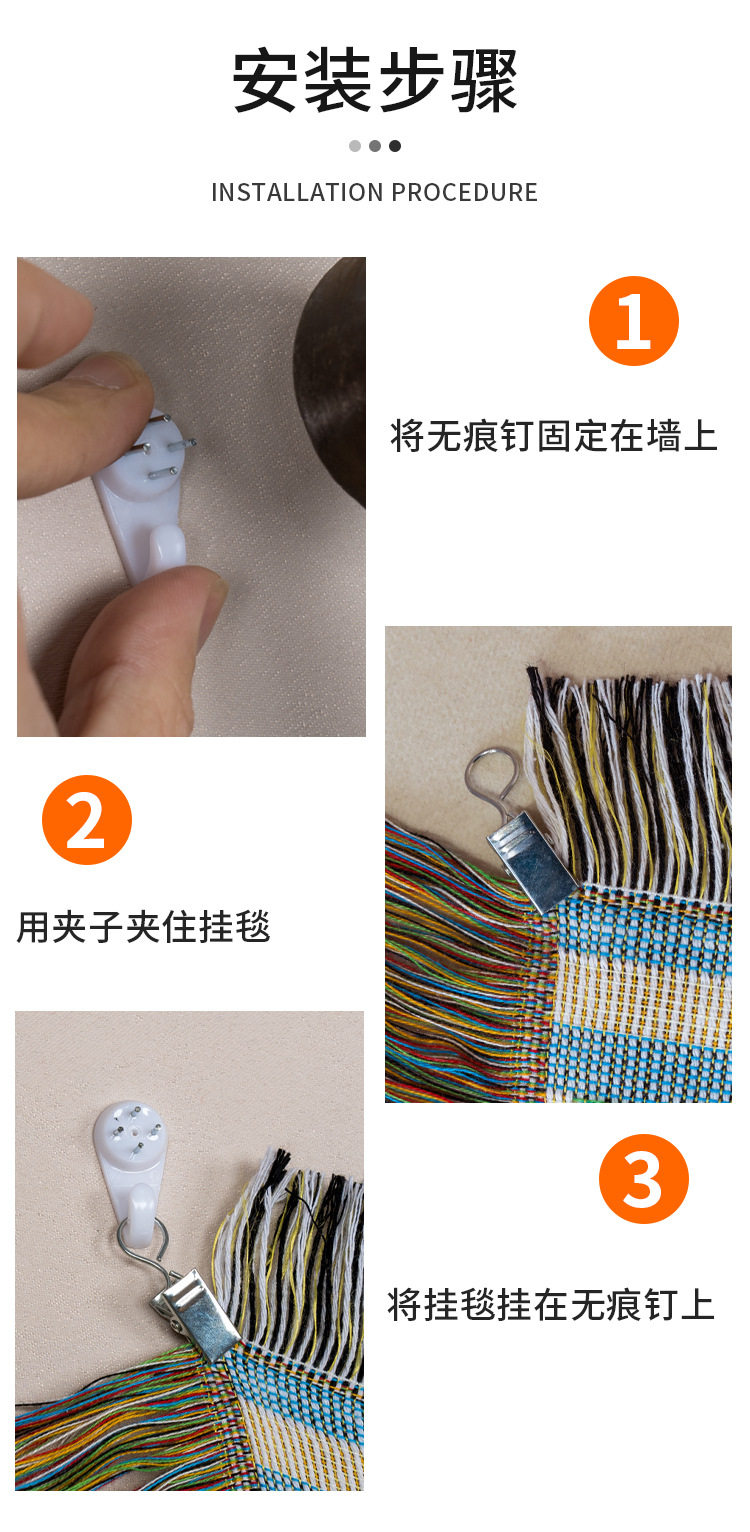 安装步骤

INSTALLATION PROCEDURE

1

将无痕钉固定在墙上

2

用夹子夹住挂毯

3

将挂毯挂在无痕钉上