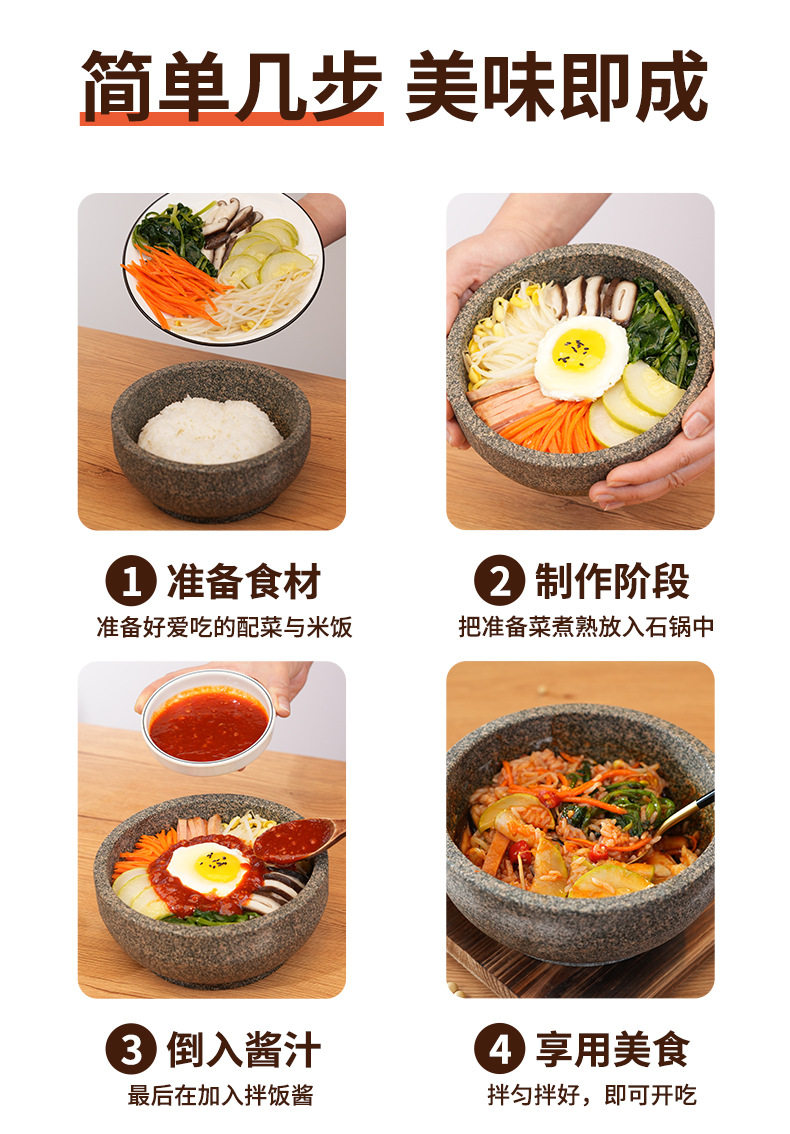 简单几步 美味即成

1 准备食材
准备好爱吃的配菜与米饭

2 制作阶段
把准备菜煮熟放入石锅中

3 倒入酱汁
最后在加入拌饭酱

4 享用美食
拌匀拌好，即可开吃