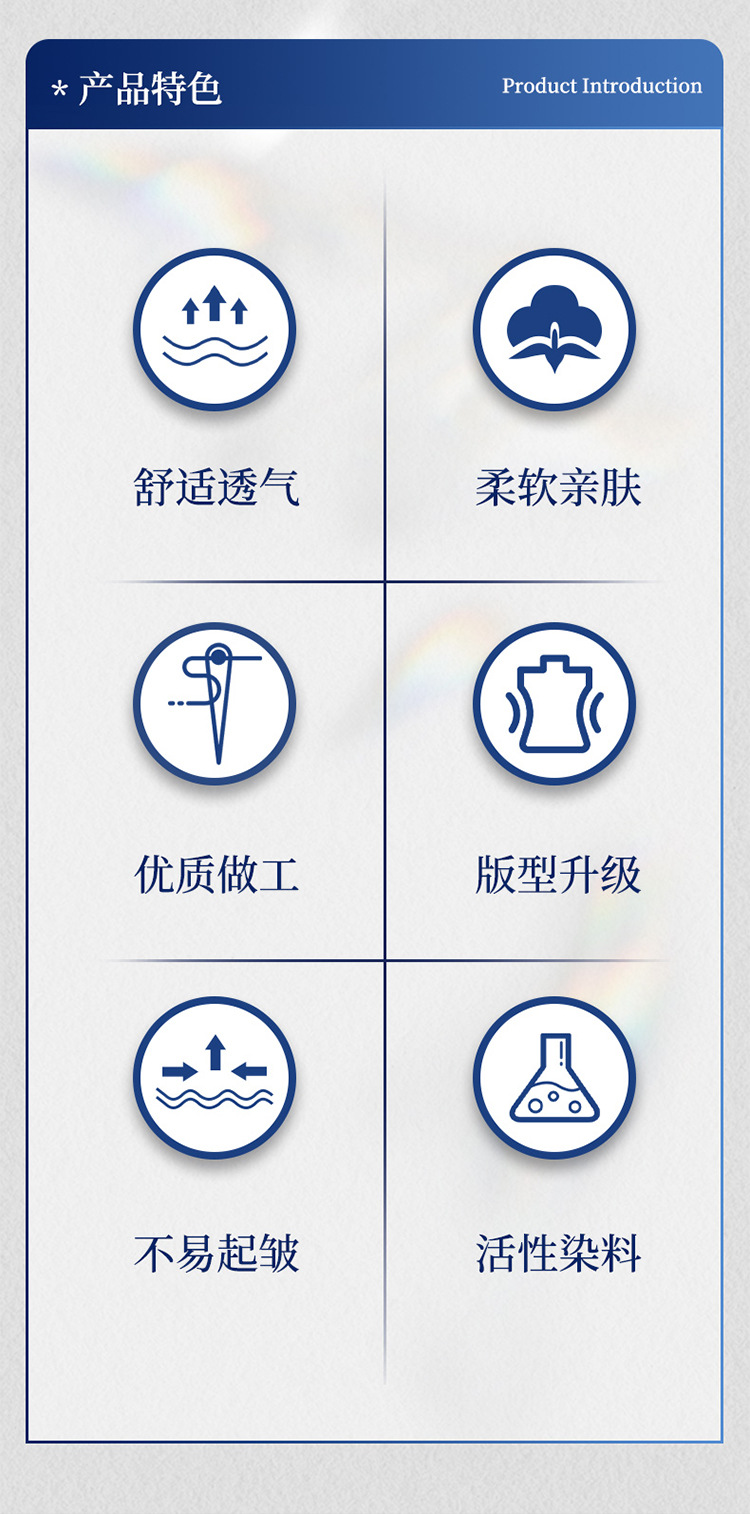 * 产品特色

Product Introduction

舒适透气

柔软亲肤

优质做工

版型升级

不易起皱

活性染料