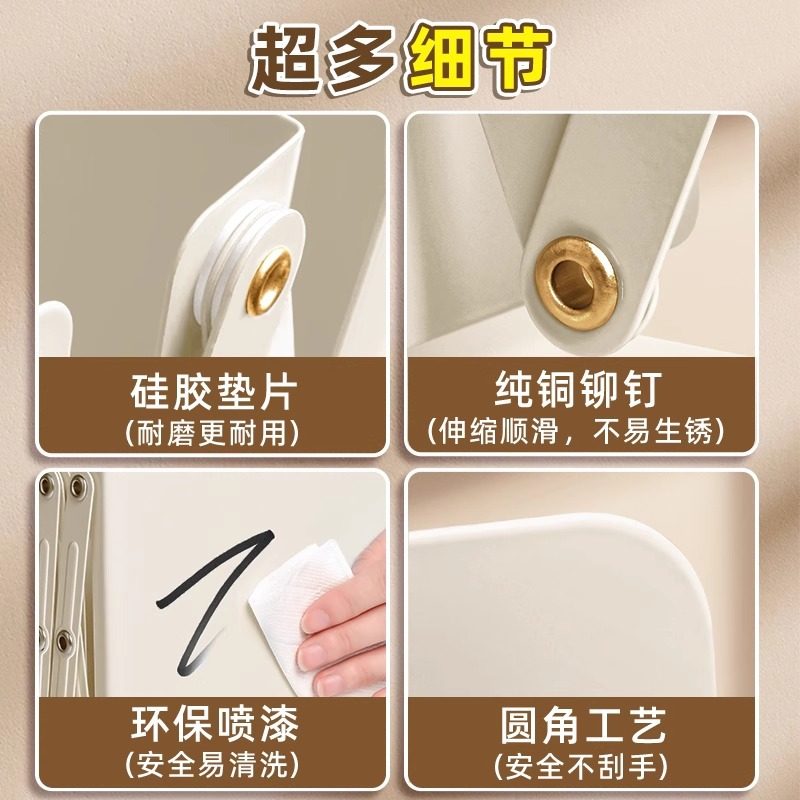 超多细节

硅胶垫片
(耐磨更耐用)

纯铜铆钉
(伸缩顺滑，不易生锈)

环保喷漆
(安全易清洗)

圆角工艺
(安全不刮手)