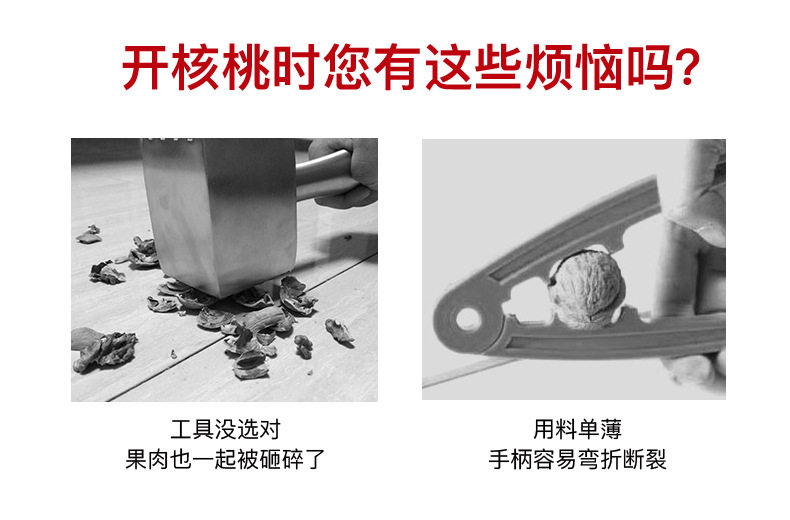 开核桃时您有这些烦恼吗?

工具没选对
果肉也一起被砸碎了

用料单薄
手柄容易弯折断裂