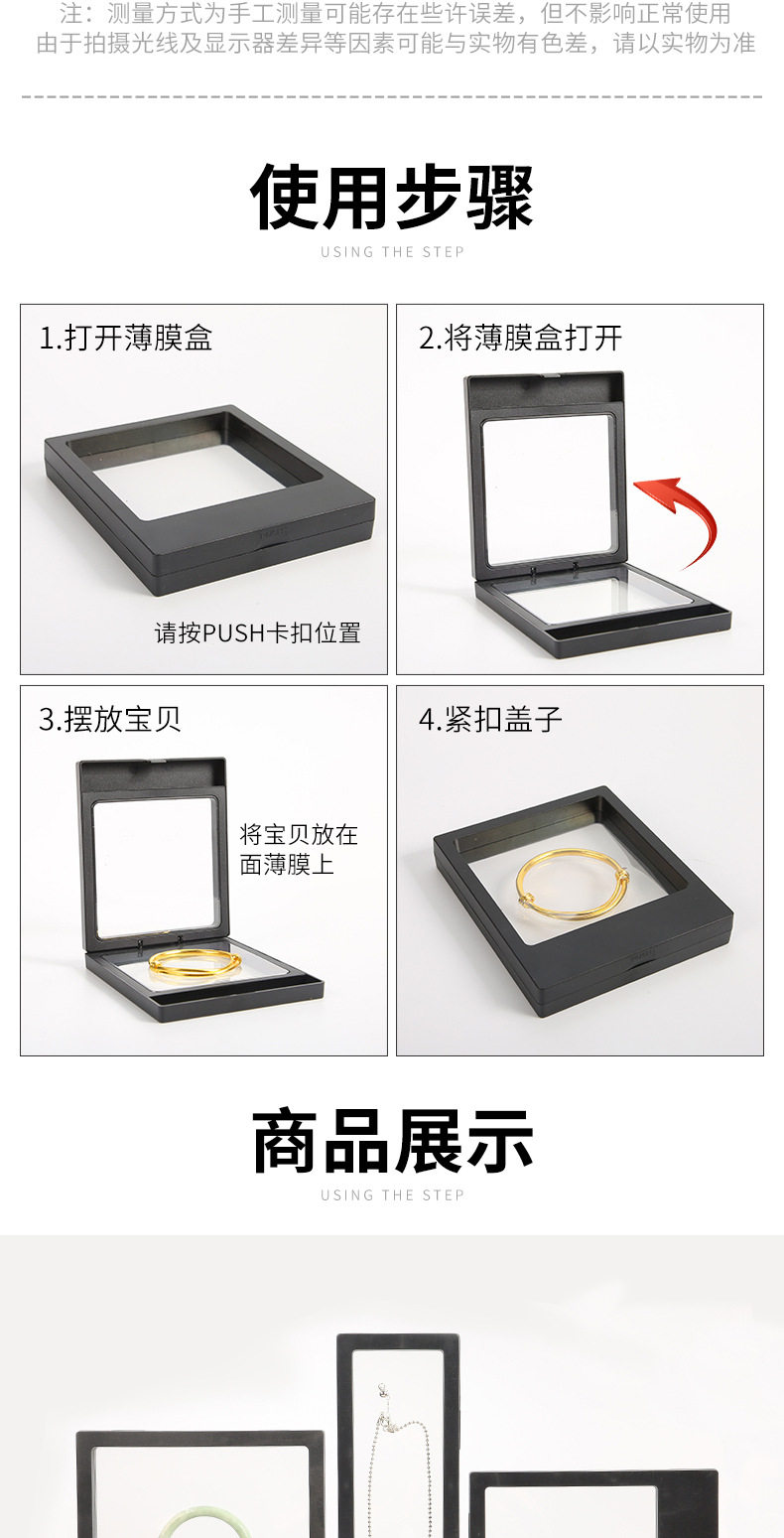 注：测量方式为手工测量可能存在些许误差，但不影响正常使用
由于拍摄光线及显示器差异等因素可能与实物有色差，请以实物为准

使用步骤
USING THE STEP

1.打开薄膜盒

请按PUSH卡扣位置

2.将薄膜盒打开

3.摆放宝贝

将宝贝放在面薄膜上

4.紧扣盖子

商品展示
USING THE STEP