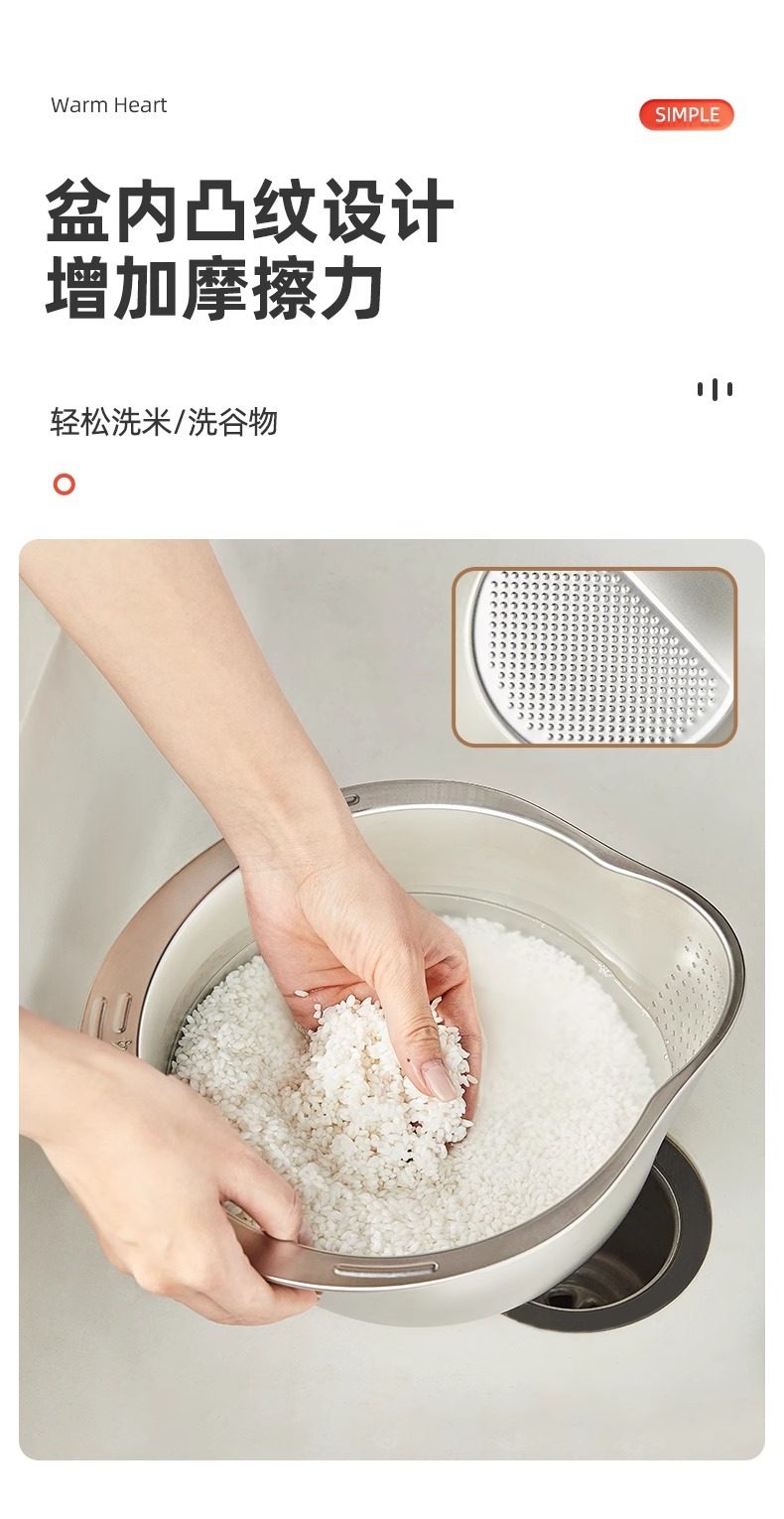 Warm Heart

SIMPLE

盆内凸纹设计
增加摩擦力

轻松洗米/洗谷物