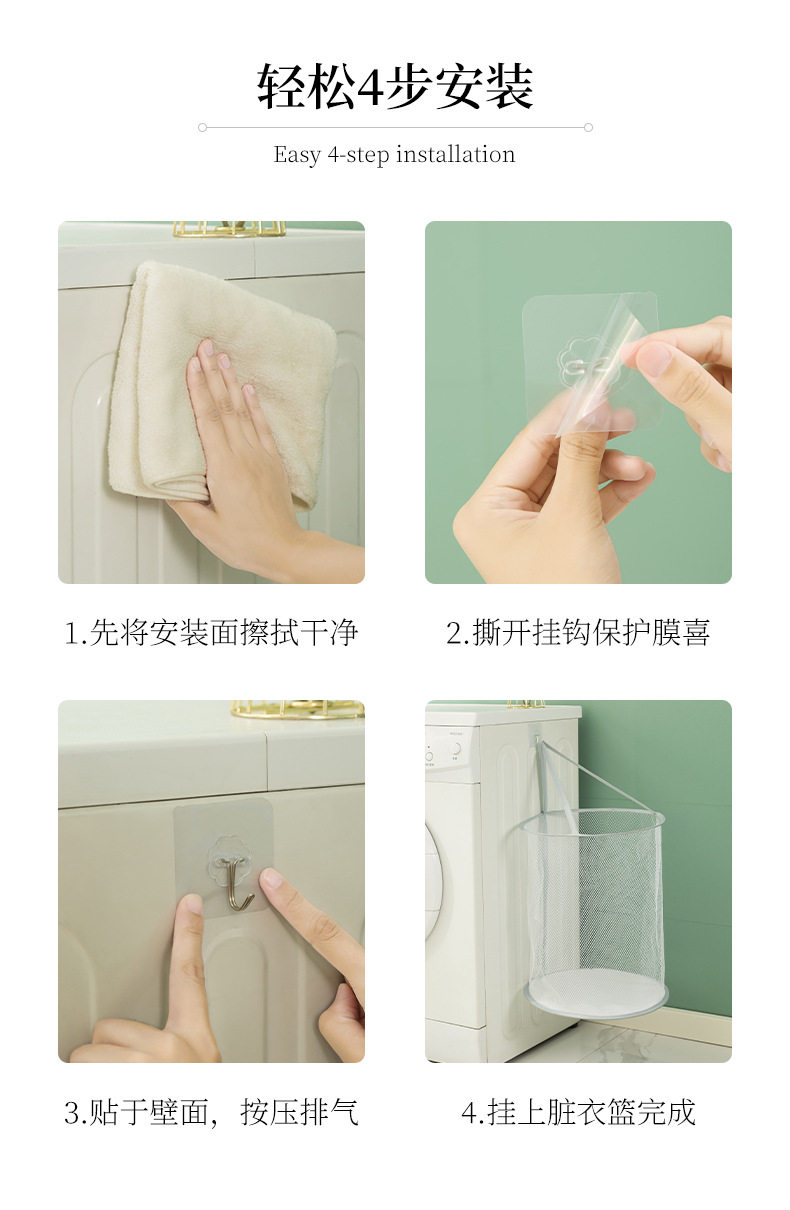 轻松4步安装

Easy 4-step installation

1.先将安装面擦拭干净

2.撕开挂钩保护膜喜

3.贴于壁面，按压排气

4.挂上脏衣篮完成