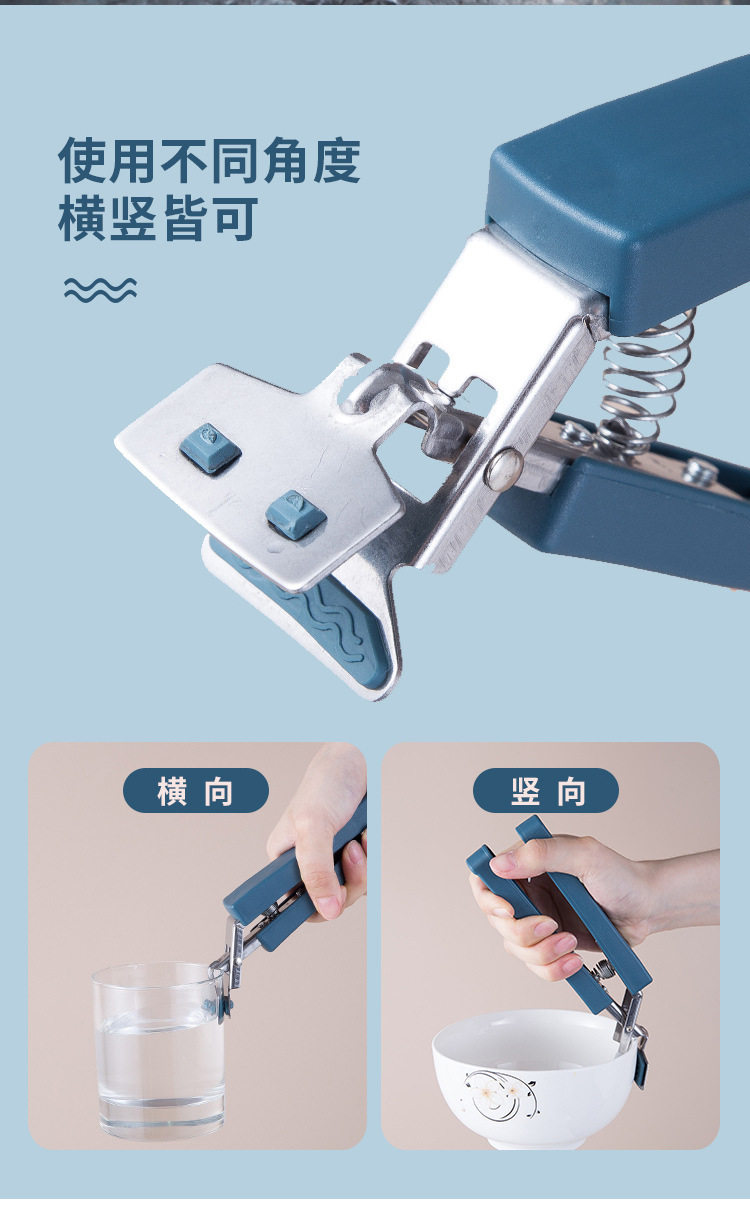 使用不同角度
横竖皆可

横 向

竖 向