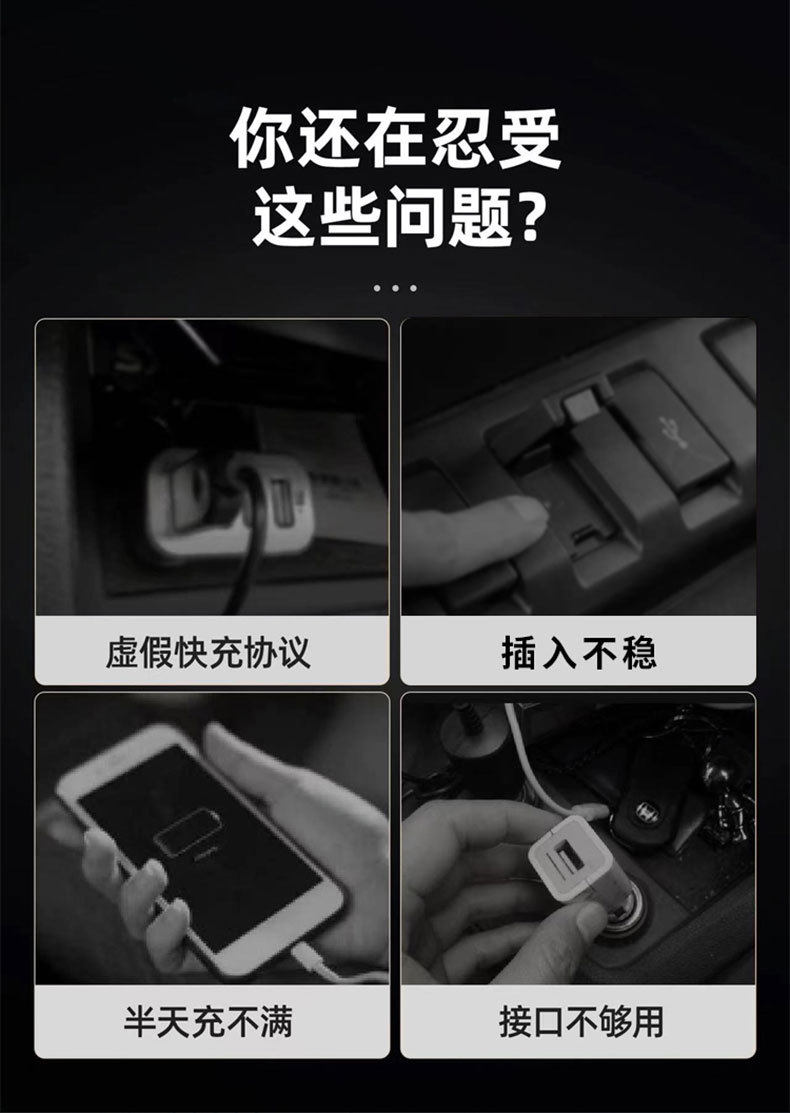 你还在忍受
这些问题？

虚假快充协议

插入不稳

半天充不满

接口不够用