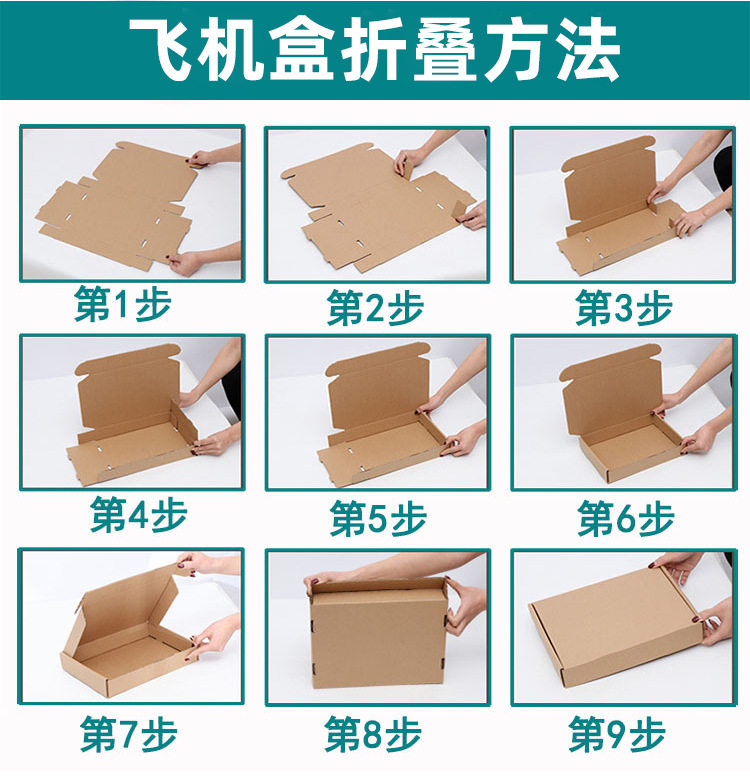 飞机盒折叠方法

第1步

第2步

第3步

第4步

第5步

第6步

第7步

第8步

第9步