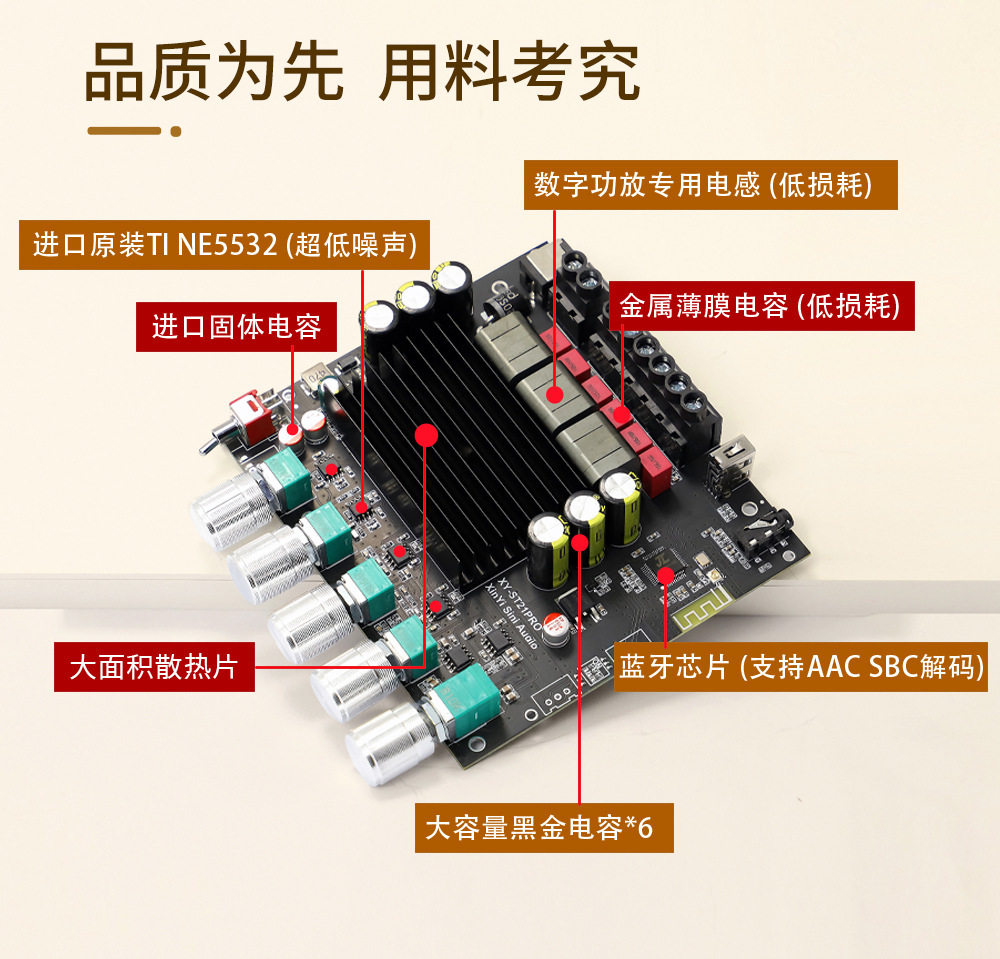 品质为先 用料考究

数字功放专用电感 (低损耗)

进口原装TI NE5532 (超低噪声)

金属薄膜电容 (低损耗)

进口固体电容

XY-ST21PRO
XinYi Sini Audio

大面积散热片

蓝牙芯片 (支持AAC SBC解码)

大容量黑金电容*6