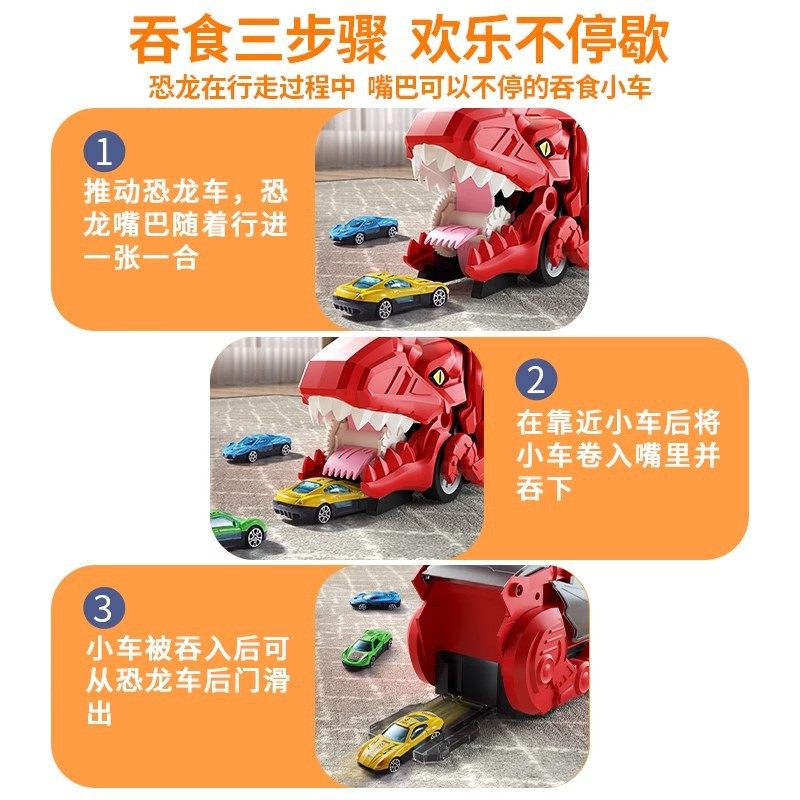 吞食三步骤 欢乐不停歇

恐龙在行走过程中 嘴巴可以不停的吞食小车

1

推动恐龙车，恐龙嘴巴随着行进一张一合

2

在靠近小车后将小车卷入嘴里并吞下

3

小车被吞入后可从恐龙车后门滑出