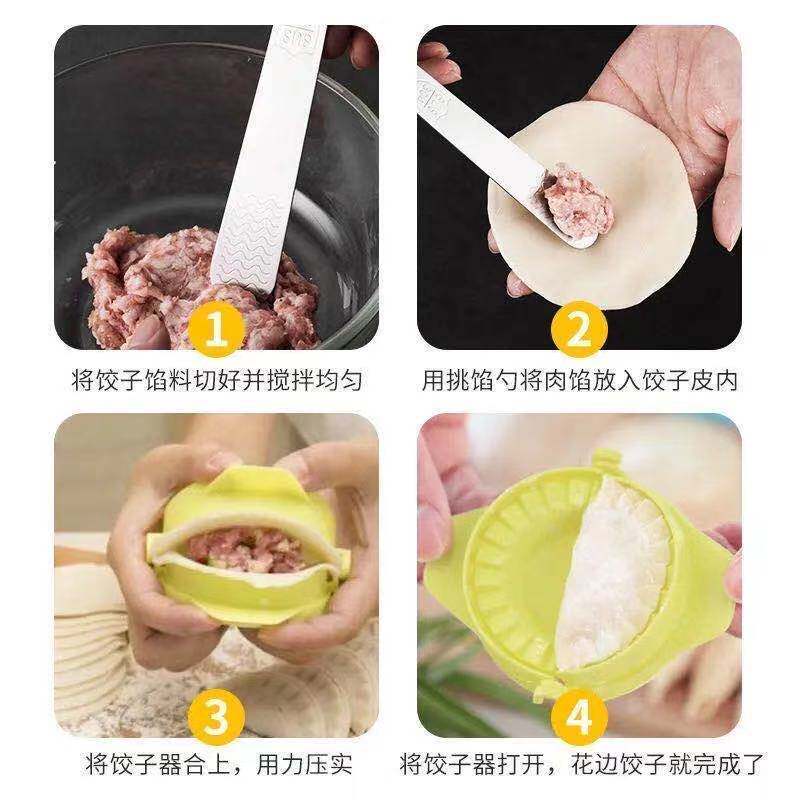 1

将饺子馅料切好并搅拌均匀

2

用挑馅勺将肉馅放入饺子皮内

3

将饺子器合上，用力压实

4

将饺子器打开，花边饺子就完成了