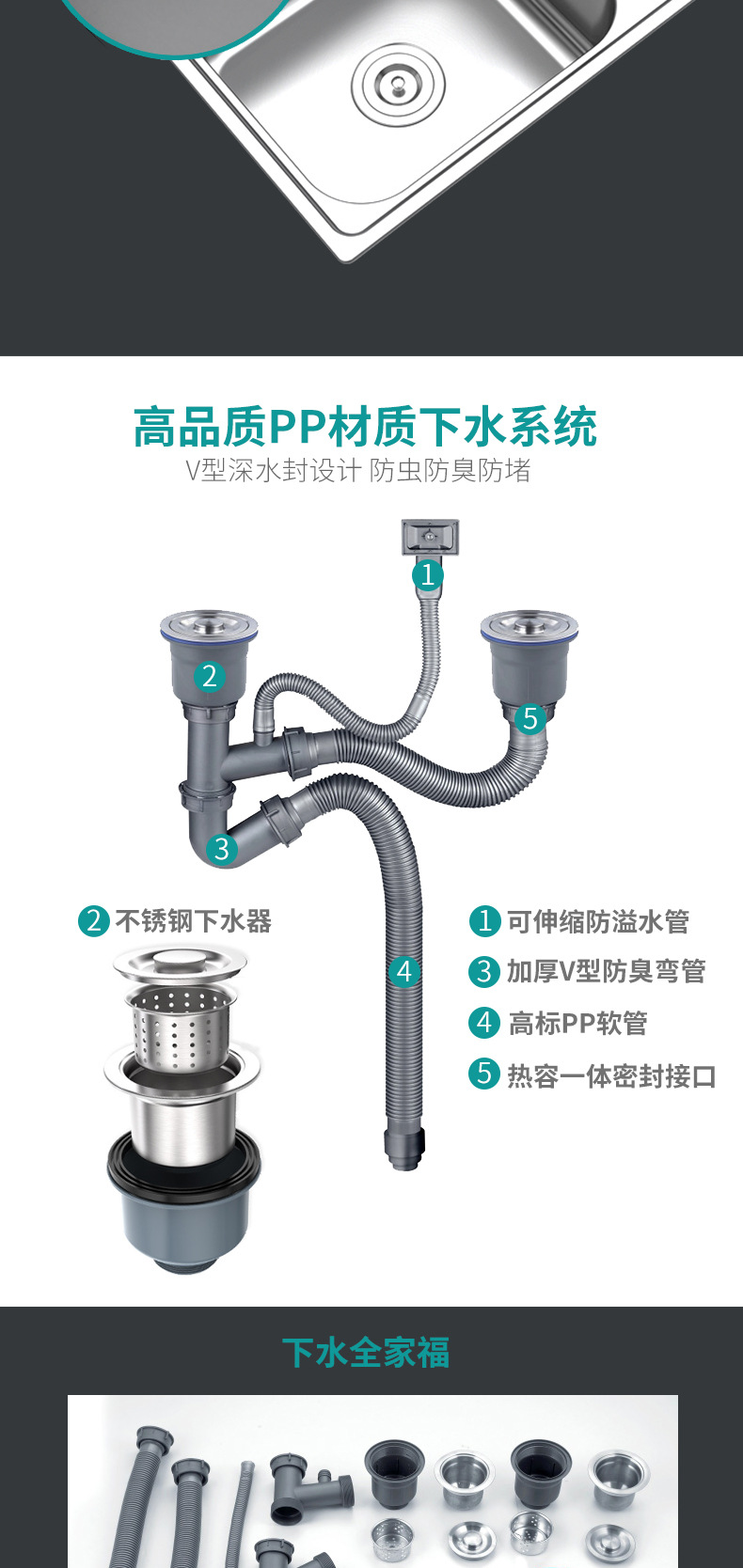 高品质PP材质下水系统
V型深水封设计 防虫防臭防堵

1
2
5
3
4

2 不锈钢下水器

1 可伸缩防溢水管
3 加厚V型防臭弯管
4 高标PP软管
5 热容一体密封接口

下水全家福