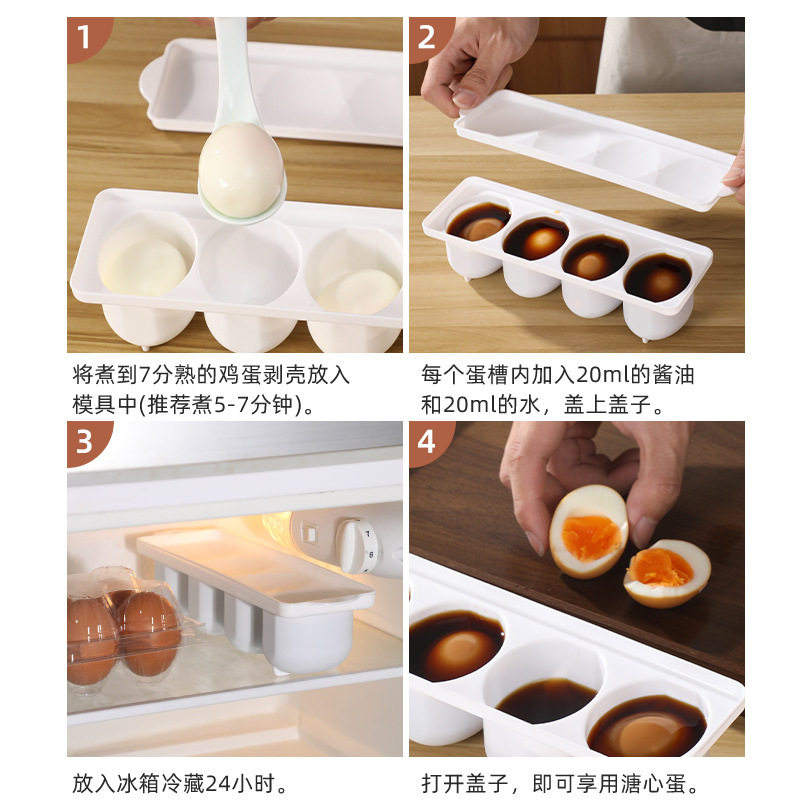 1

将煮到7分熟的鸡蛋剥壳放入模具中(推荐煮5-7分钟)。

2

每个蛋槽内加入20ml的酱油和20ml的水，盖上盖子。

3

放入冰箱冷藏24小时。

4

打开盖子，即可享用溏心蛋。