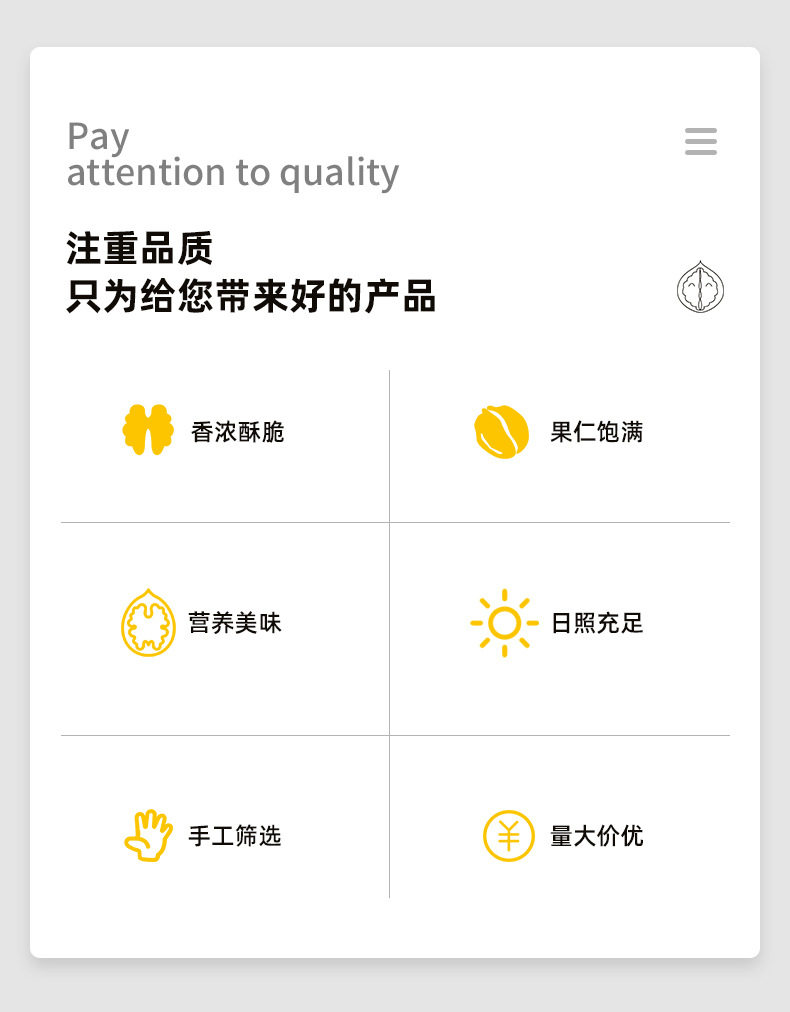 Pay
attention to quality

注重品质
只为给您带来好的产品

香浓酥脆

果仁饱满

营养美味

日照充足

手工筛选

量大价优