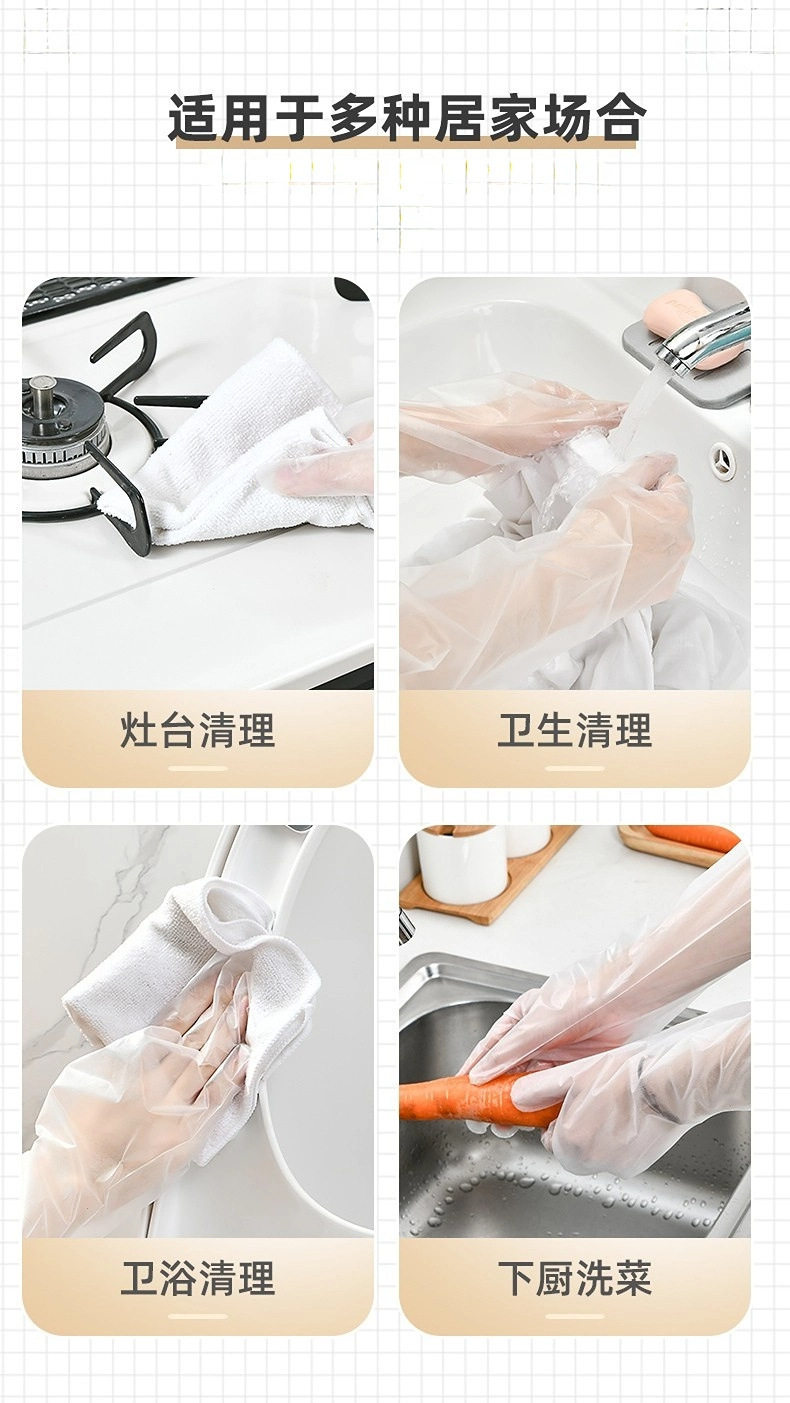 适用于多种居家场合

灶台清理

卫生清理

卫浴清理

下厨洗菜