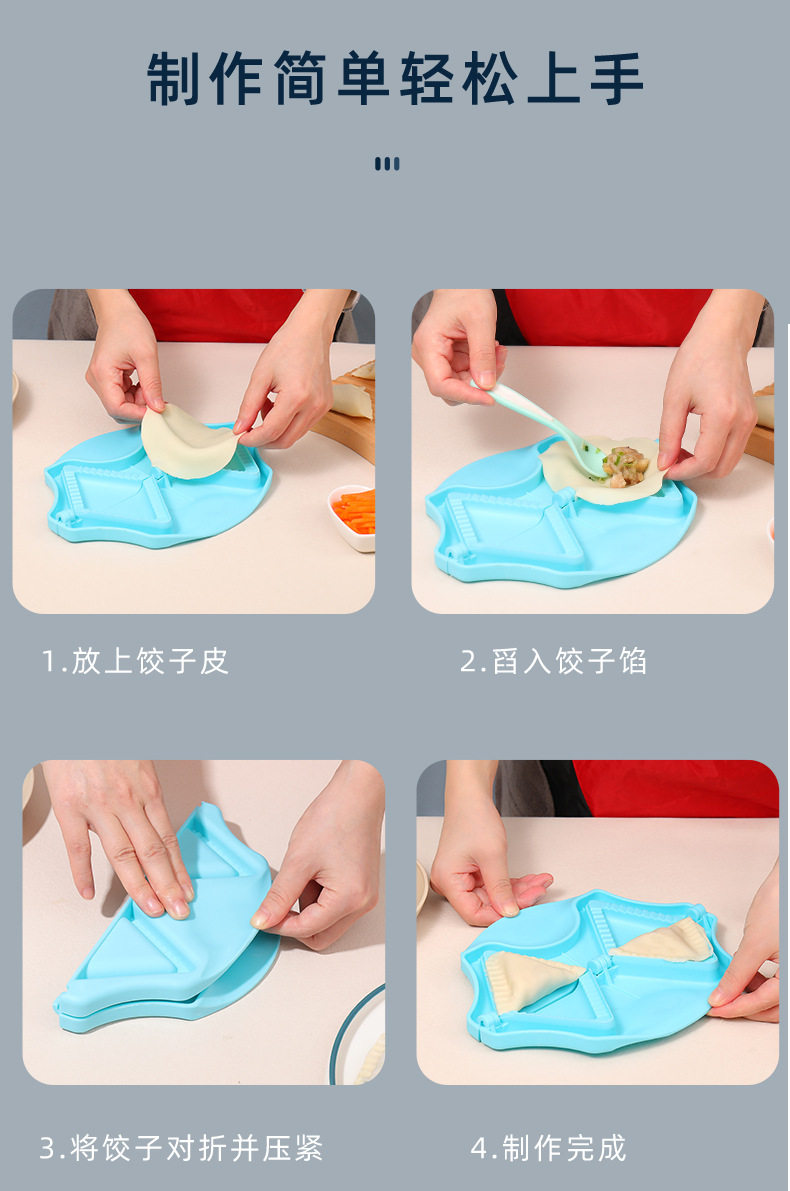 制作简单轻松上手

1.放上饺子皮

2.舀入饺子馅

3.将饺子对折并压紧

4.制作完成