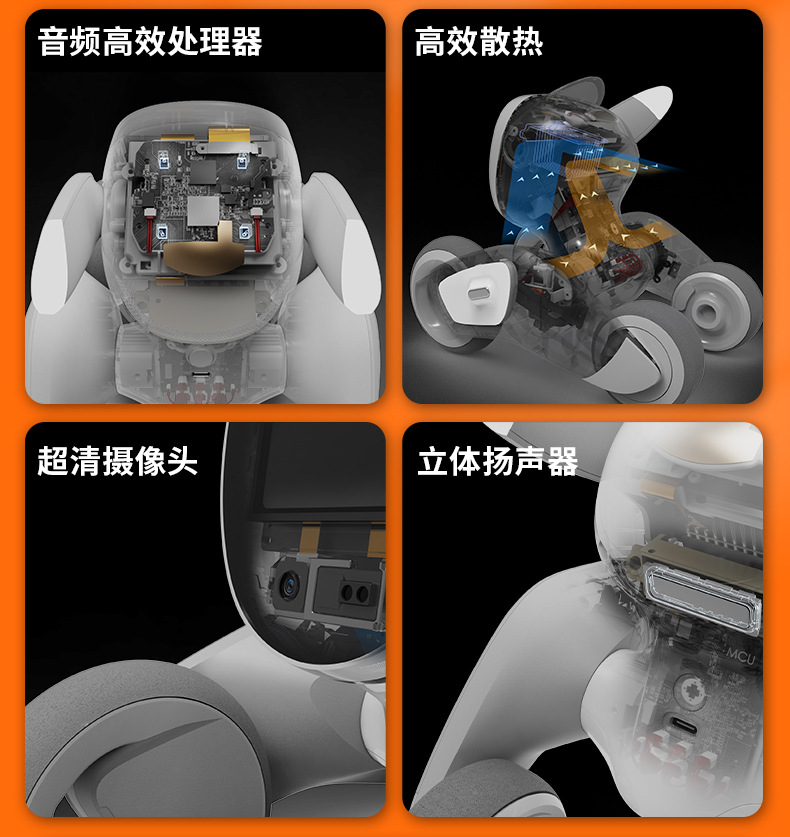 音频高效处理器

高效散热

超清摄像头

立体扬声器

MCU