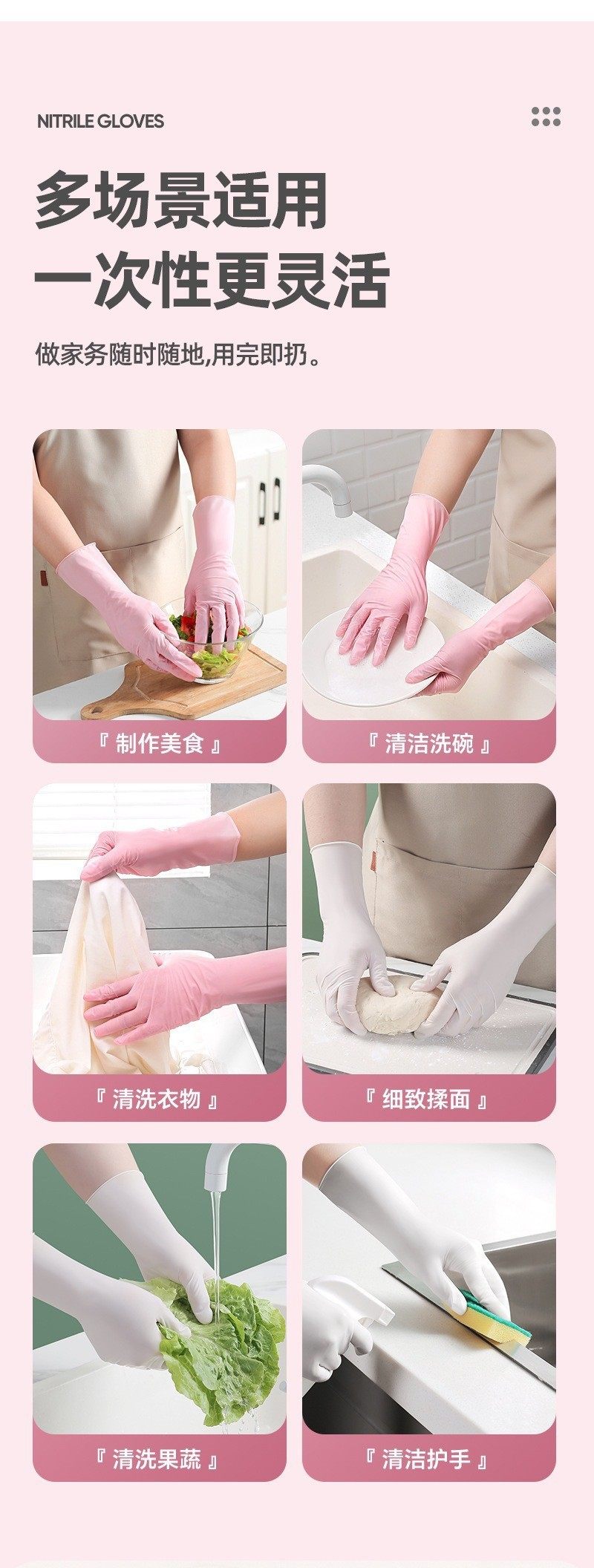 NITRILE GLOVES

多场景适用
一次性更灵活

做家务随时随地,用完即扔。

『 制作美食 』

『 清洁洗碗 』

『 清洗衣物 』

『 细致揉面 』

『 清洗果蔬 』

『 清洁护手 』